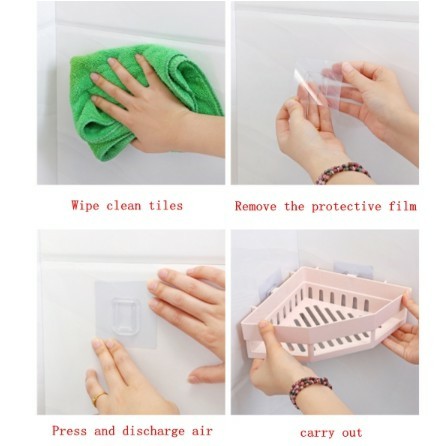 Wipe clean tiles

Remove the protective film

Press and discharge air

carry out