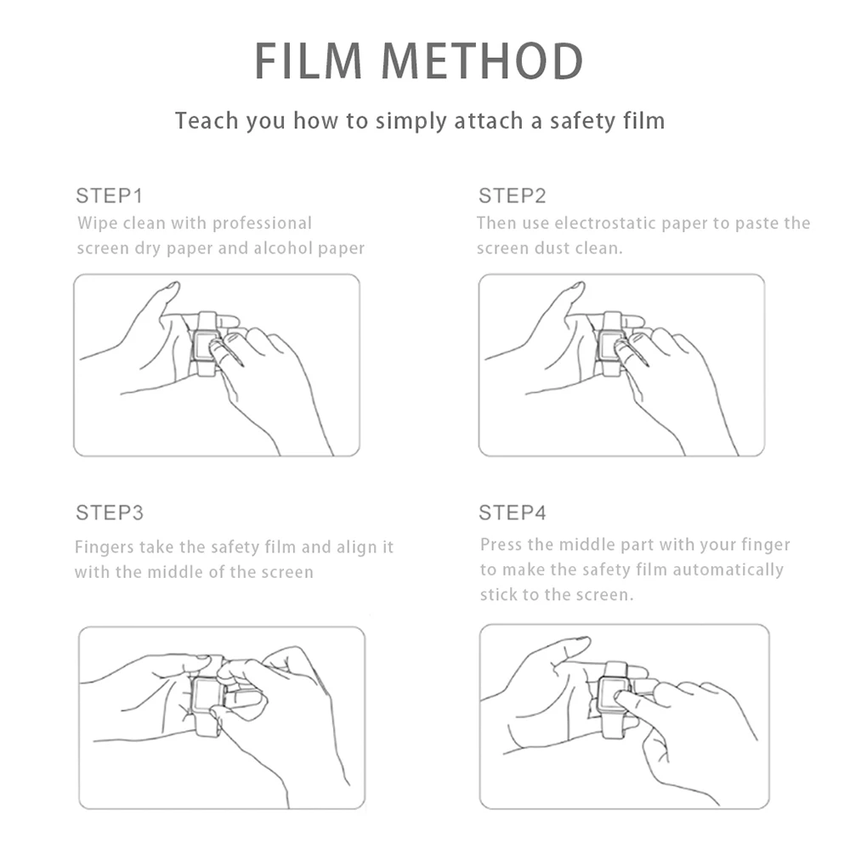 FILM METHOD

Teach you how to simply attach a safety film

STEP1

Wipe clean with professional screen dry paper and alcohol paper

STEP2

Then use electrostatic paper to paste the screen dust clean.

STEP3

Fingers take the safety film and align it with the middle of the screen

STEP4

Press the middle part with your finger to make the safety film automatically stick to the screen.