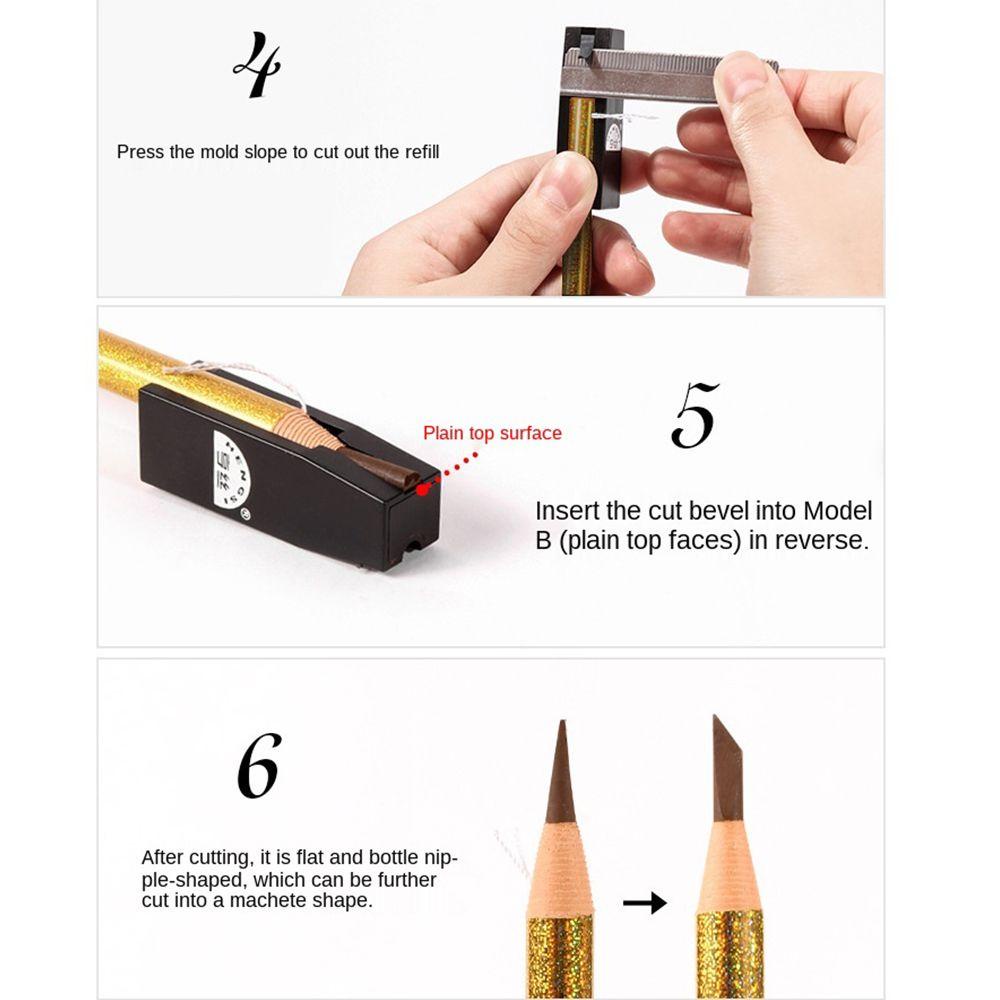 4

Press the mold slope to cut out the refill

Plain top surface

5

Insert the cut bevel into Model B (plain top faces) in reverse.

6

After cutting, it is flat and bottle nipple-shaped, which can be further cut into a machete shape.