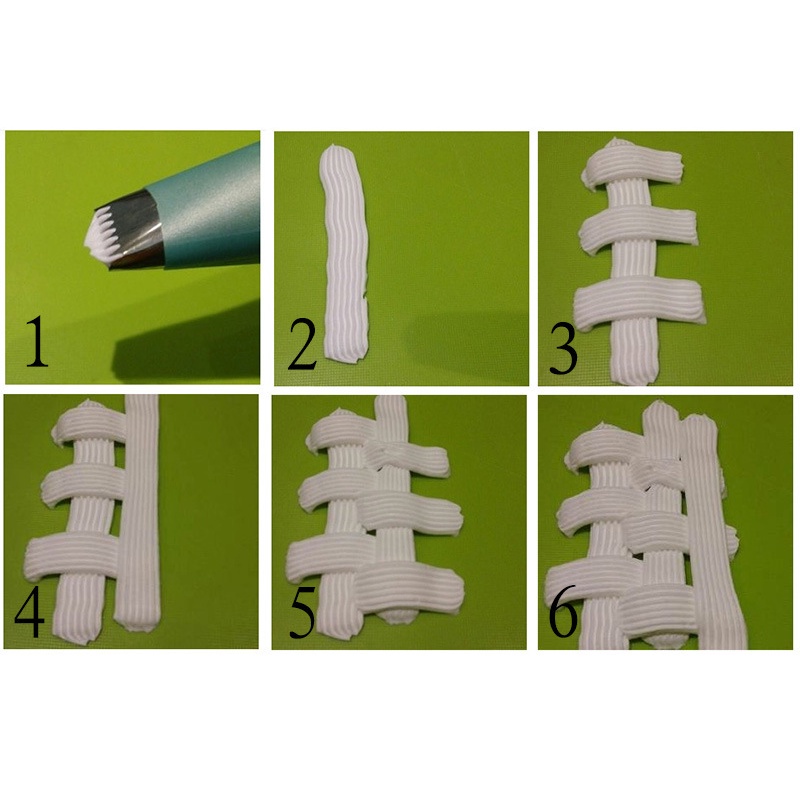 1

2

3

4

5

6