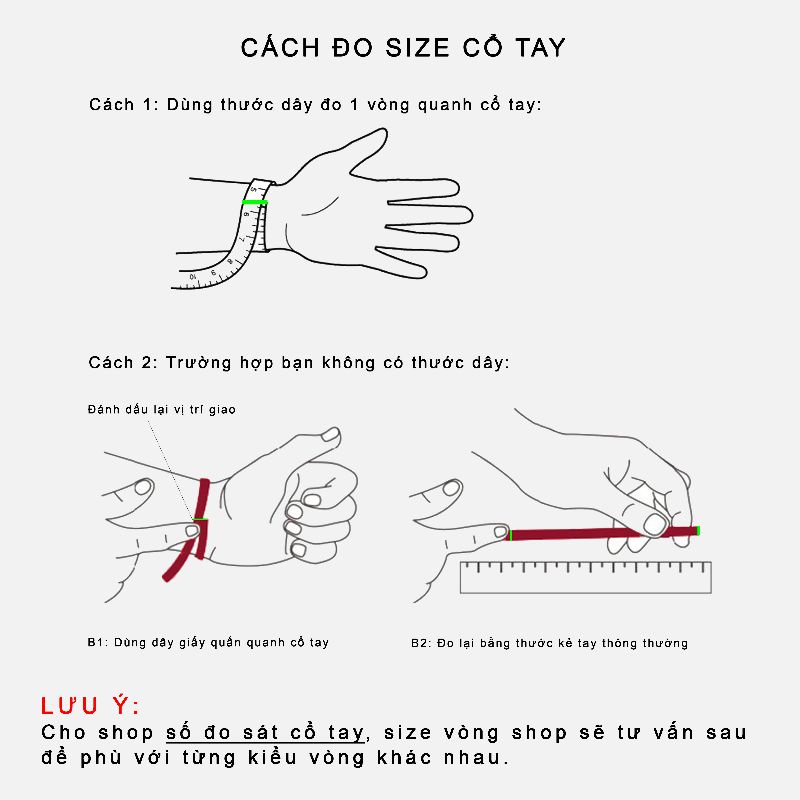 CÁCH ĐO SIZE CỔ TAY

Cách 1: Dùng thước dây đo 1 vòng quanh cổ tay:

Cách 2: Trường hợp bạn không có thước dây:

Đánh dấu lại vị trí giao

B1: Dùng dây giấy quấn quanh cổ tay

B2: Đo lại bằng thước kẻ tay thông thường

LƯU Ý:
Cho shop số đo sát cổ tay, size vòng shop sẽ tư vấn sau để phù với từng kiểu vòng khác nhau.