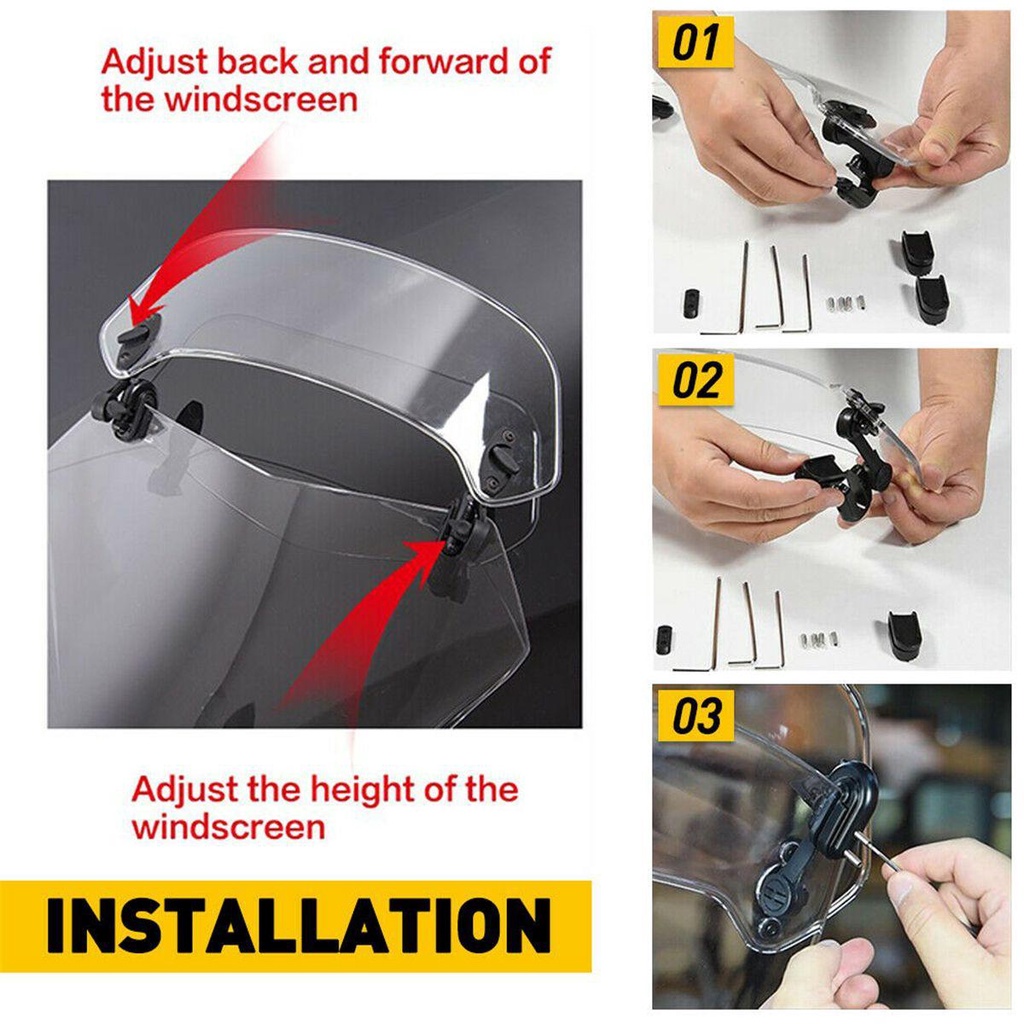 Adjust back and forward of the windscreen

Adjust the height of the windscreen

INSTALLATION

01

02

03