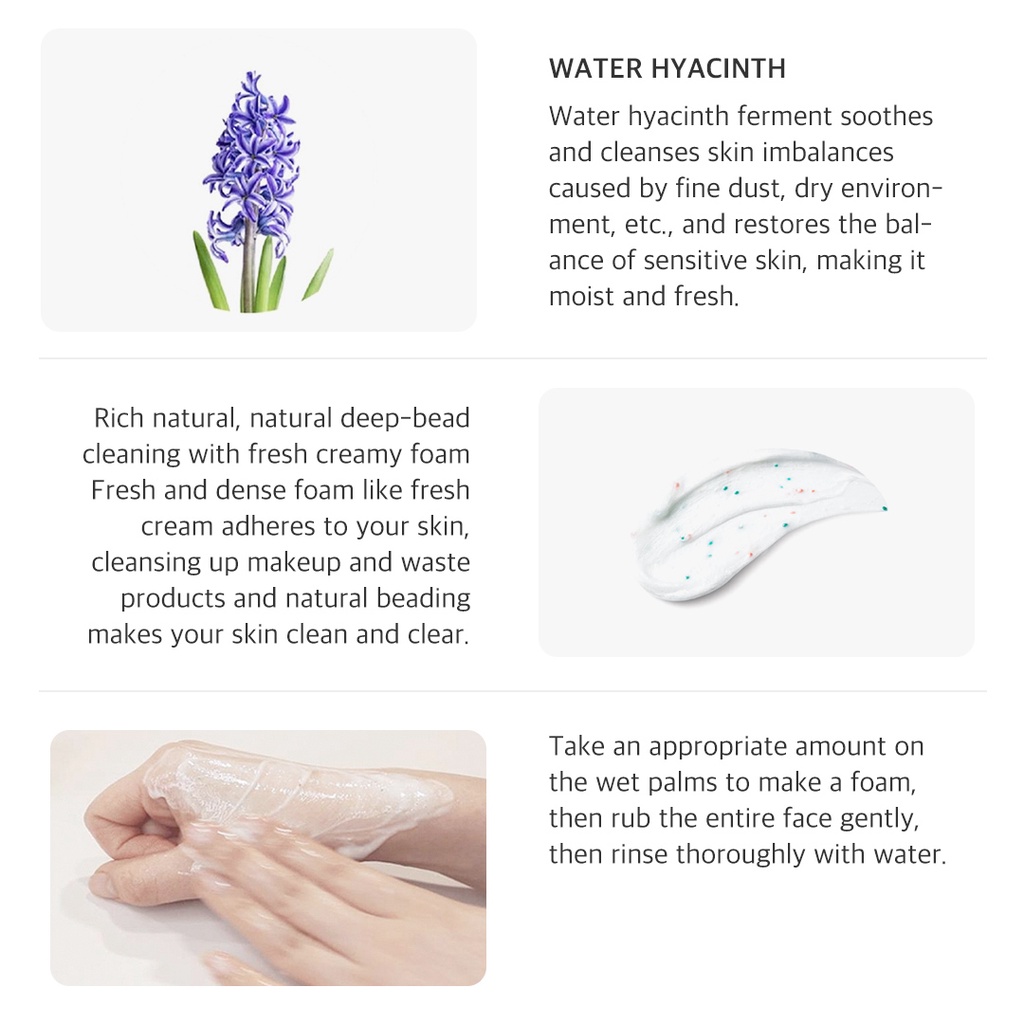 WATER HYACINTH

Water hyacinth ferment soothes and cleanses skin imbalances caused by fine dust, dry environment, etc., and restores the balance of sensitive skin, making it moist and fresh.

Rich natural, natural deep-bead cleaning with fresh creamy foam Fresh and dense foam like fresh cream adheres to your skin, cleansing up makeup and waste products and natural beading makes your skin clean and clear.

Take an appropriate amount on the wet palms to make a foam, then rub the entire face gently, then rinse thoroughly with water.