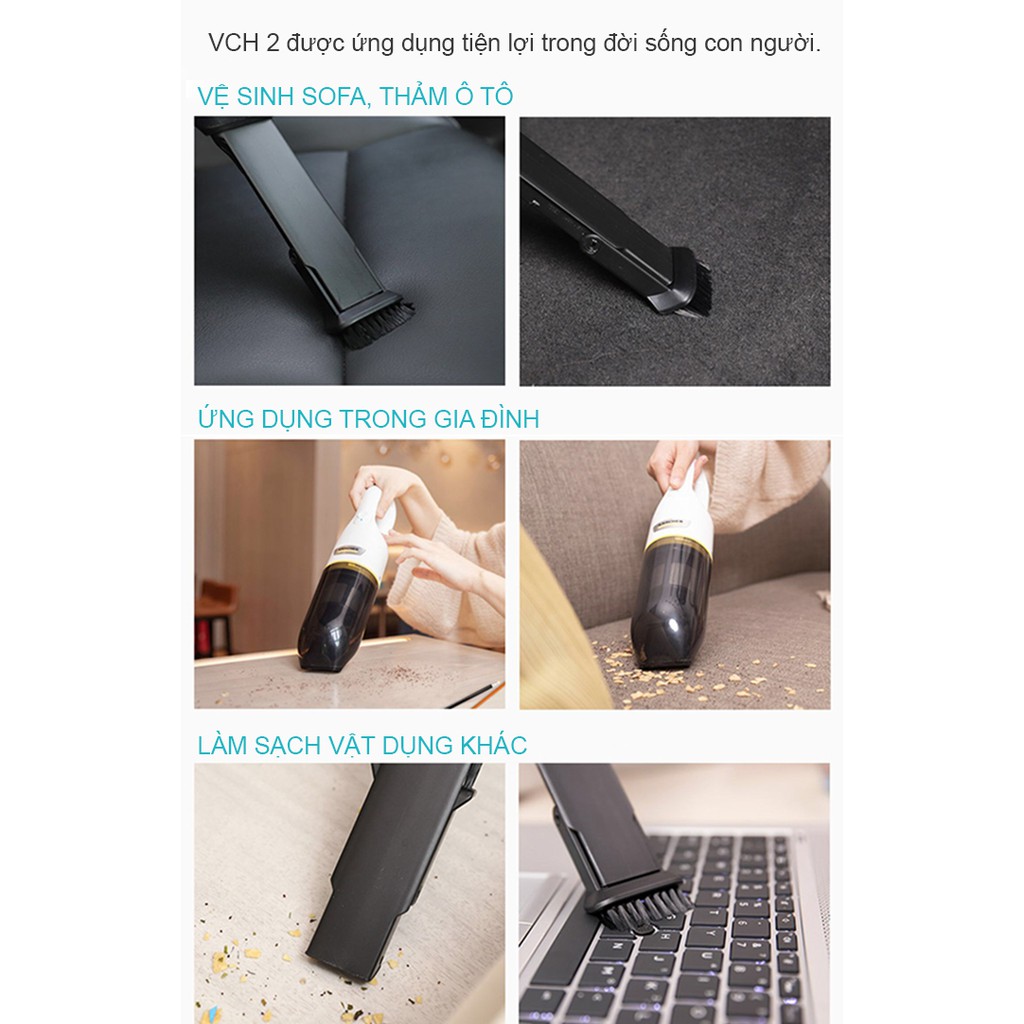 VCH 2 được ứng dụng tiện lợi trong đời sống con người.

VỆ SINH SOFA, THẢM Ô TÔ

ỨNG DỤNG TRONG GIA ĐÌNH

LÀM SẠCH VẬT DỤNG KHÁC