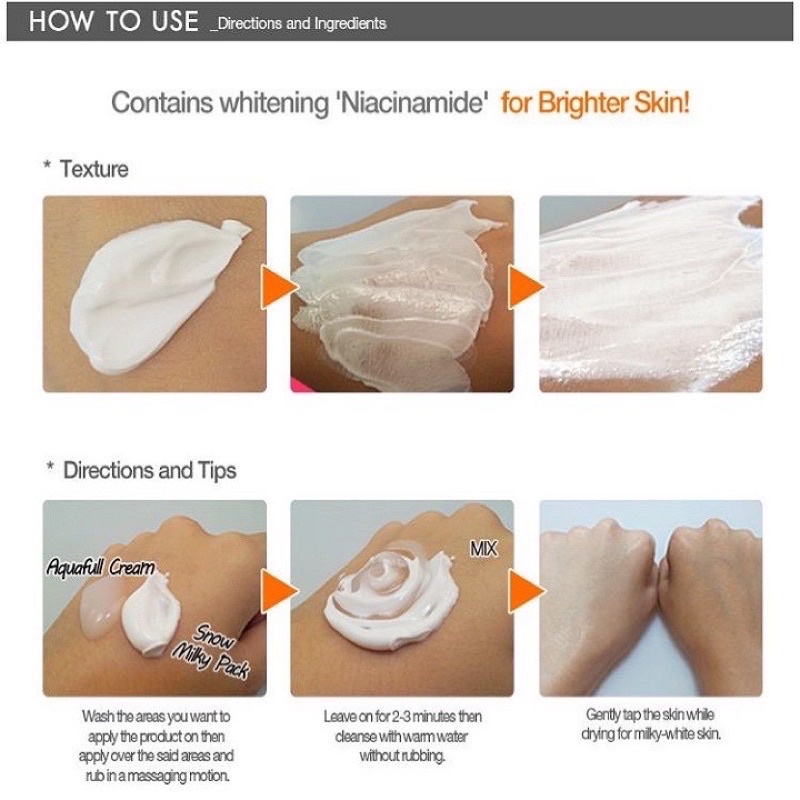 HOW TO USE _Directions and Ingredients

Contains whitening 'Niacinamide' for Brighter Skin!

* Texture

* Directions and Tips

Aquafull Cream

Snow Milky Pack

MIX

Wash the areas you want to apply the product on then apply over the said areas and rub in a massaging motion.

Leave on for 2-3 minutes then cleanse with warm water without rubbing.

Gently tap the skin while drying for milky-white skin.