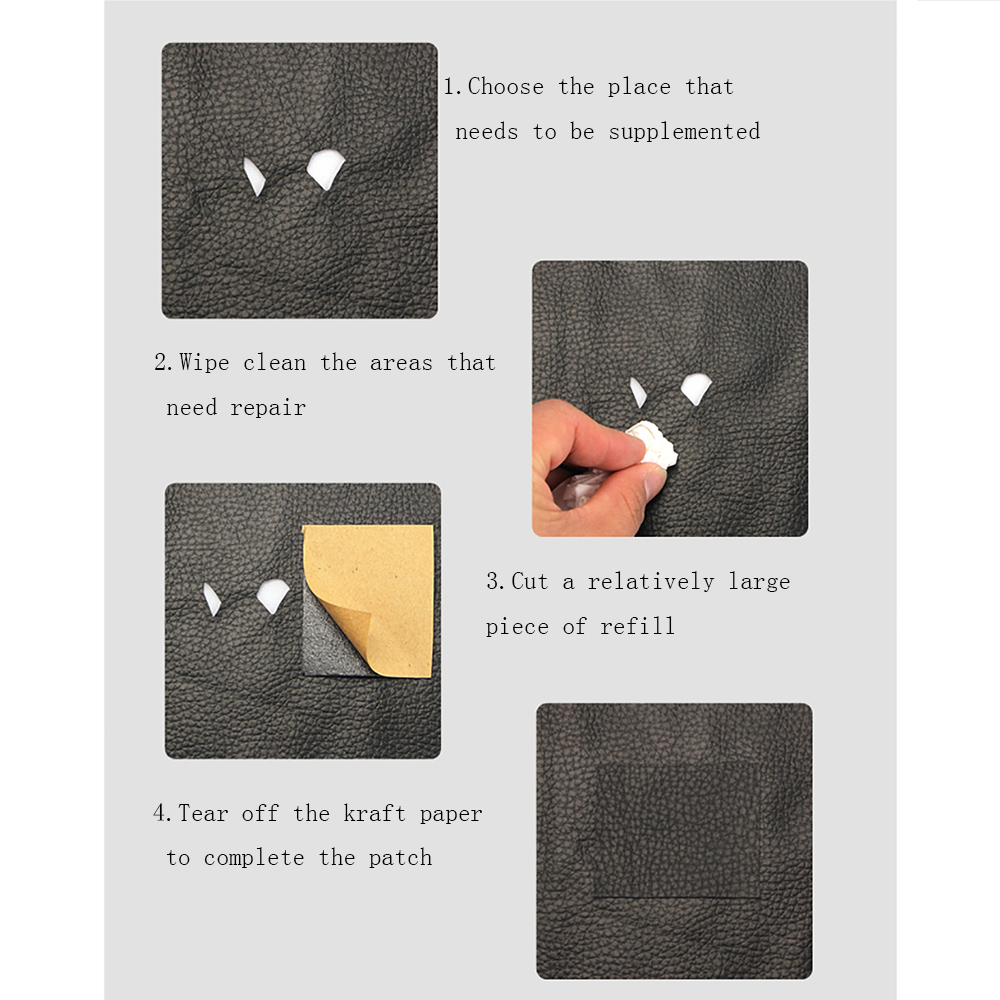 1.Choose the place that needs to be supplemented

2.Wipe clean the areas that need repair

3.Cut a relatively large piece of refill

4.Tear off the kraft paper to complete the patch