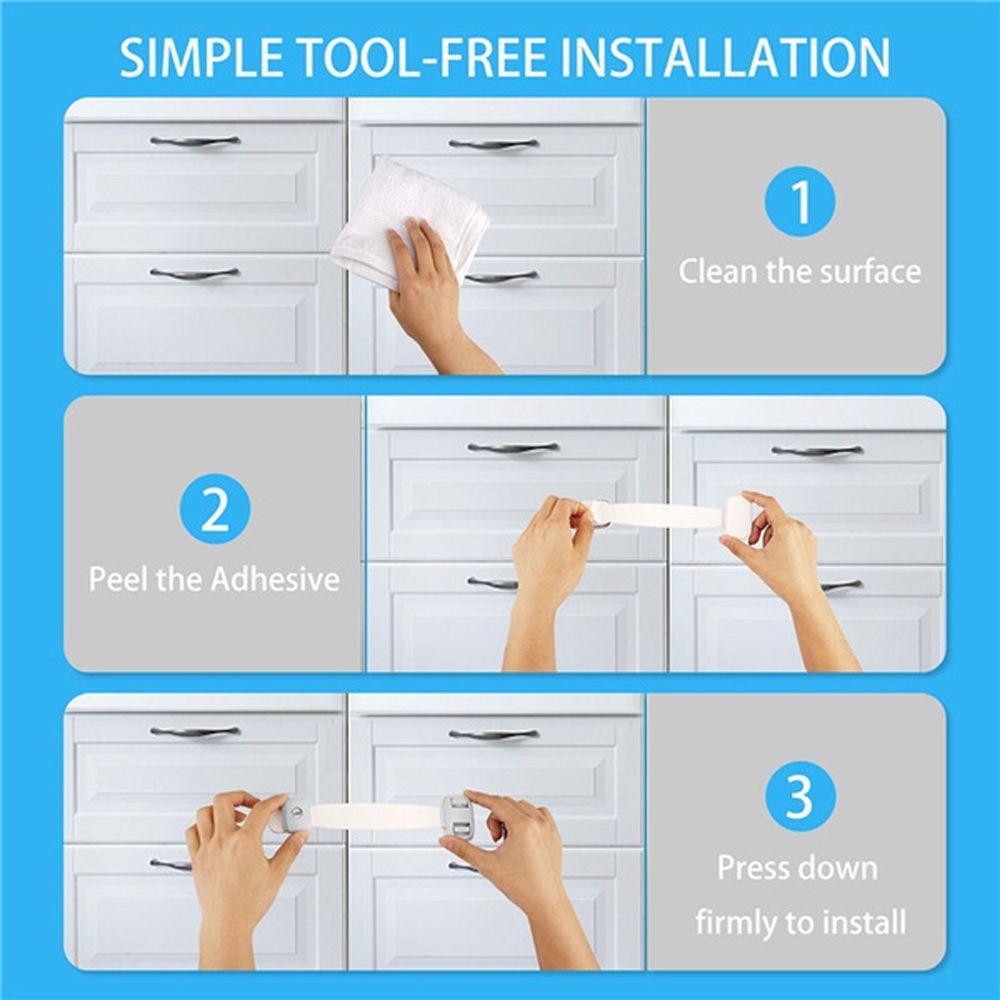 SIMPLE TOOL-FREE INSTALLATION

1
Clean the surface

2
Peel the Adhesive

3
Press down firmly to install