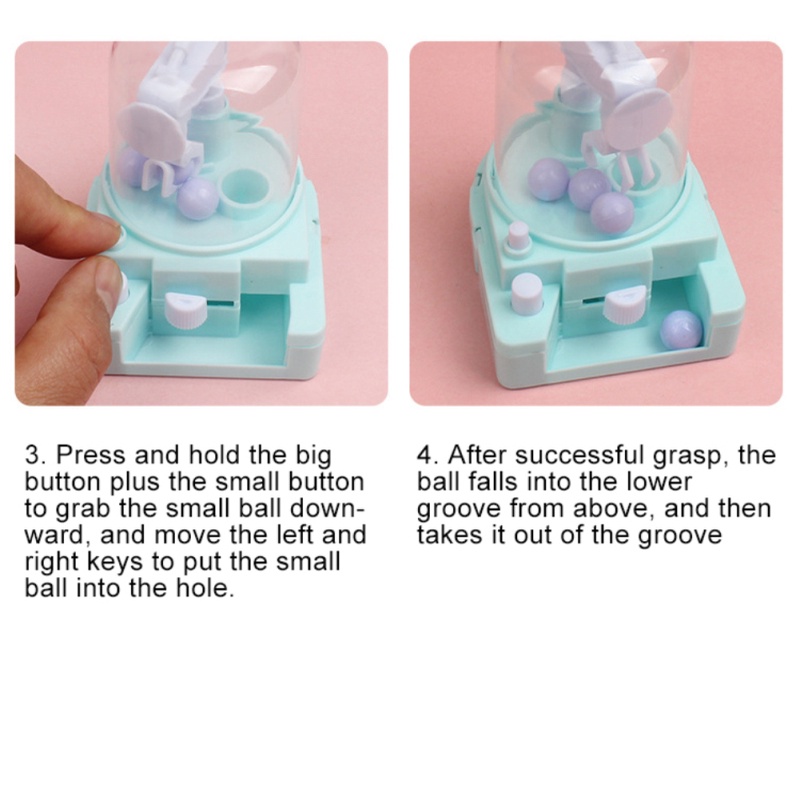 3. Press and hold the big button plus the small button to grab the small ball downward, and move the left and right keys to put the small ball into the hole.

4. After successful grasp, the ball falls into the lower groove from above, and then takes it out of the groove