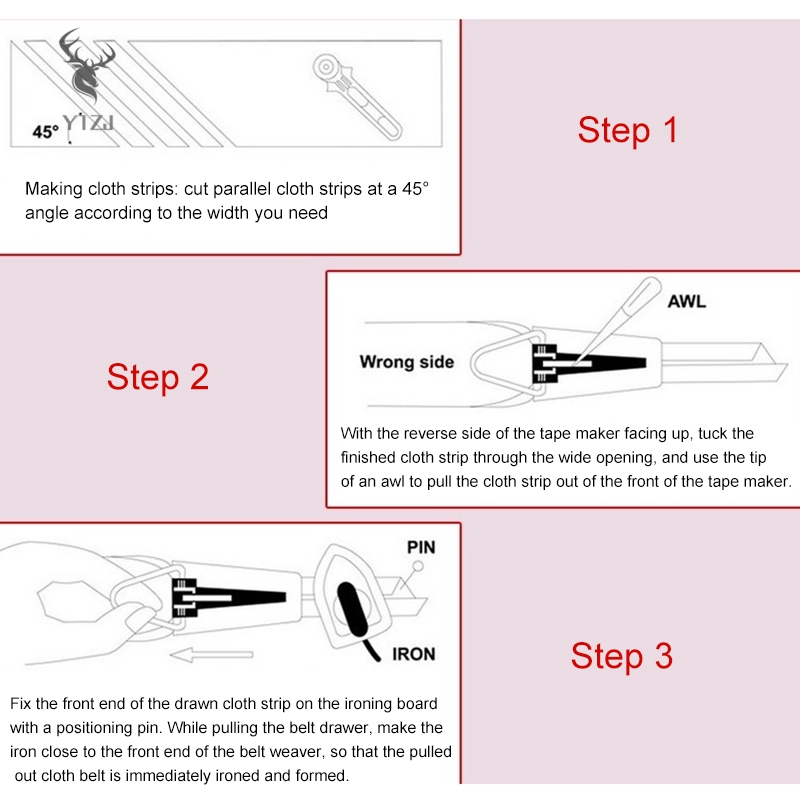 YIZJ

45°

Making cloth strips: cut parallel cloth strips at a 45° angle according to the width you need

Step 1

Step 2

AWL

Wrong side

With the reverse side of the tape maker facing up, tuck the finished cloth strip through the wide opening, and use the tip of an awl to pull the cloth strip out of the front of the tape maker.

PIN

IRON

Fix the front end of the drawn cloth strip on the ironing board with a positioning pin. While pulling the belt drawer, make the iron close to the front end of the belt weaver, so that the pulled out cloth belt is immediately ironed and formed.

Step 3