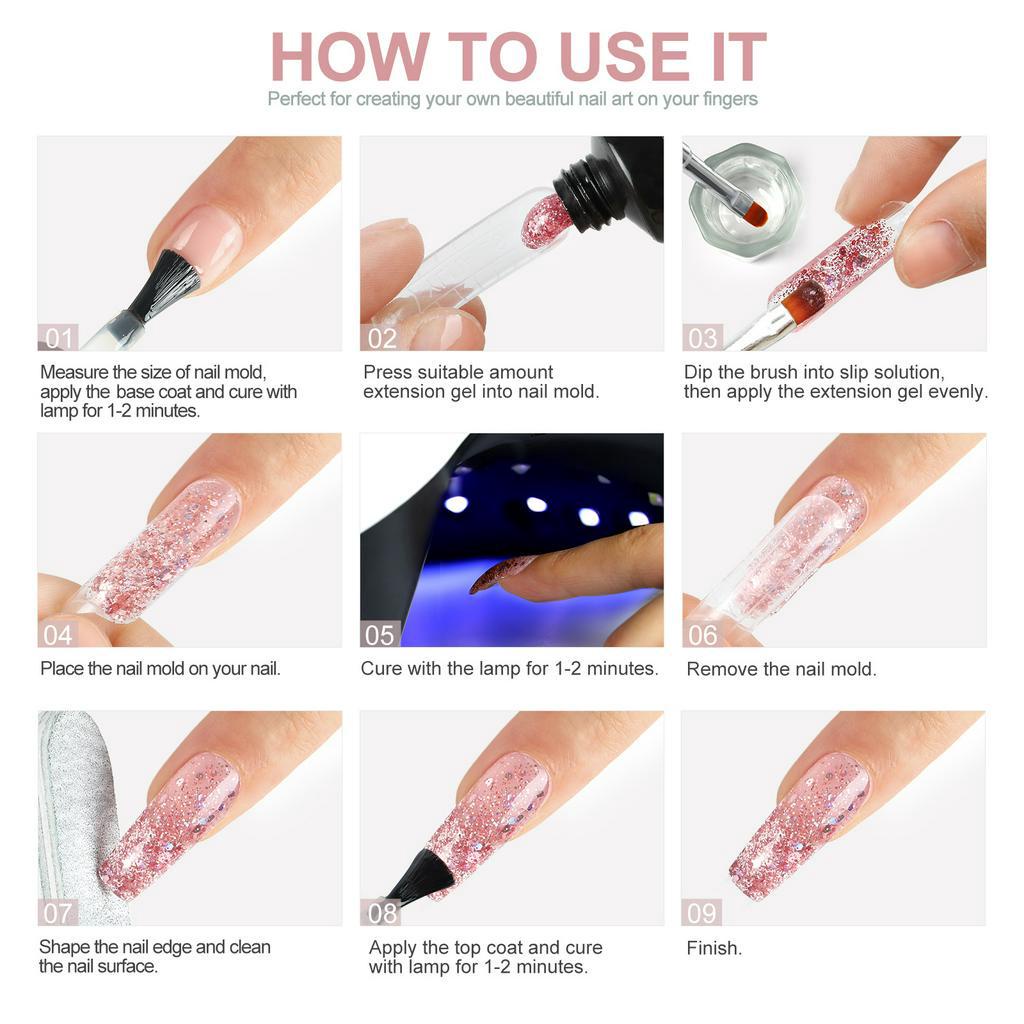 HOW TO USE IT

Perfect for creating your own beautiful nail art on your fingers

01

Measure the size of nail mold, apply the base coat and cure with lamp for 1-2 minutes.

02

Press suitable amount extension gel into nail mold.

03

Dip the brush into slip solution, then apply the extension gel evenly.

04

Place the nail mold on your nail.

05

Cure with the lamp for 1-2 minutes.

06

Remove the nail mold.

07

Shape the nail edge and clean the nail surface.

08

Apply the top coat and cure with lamp for 1-2 minutes.

09

Finish.