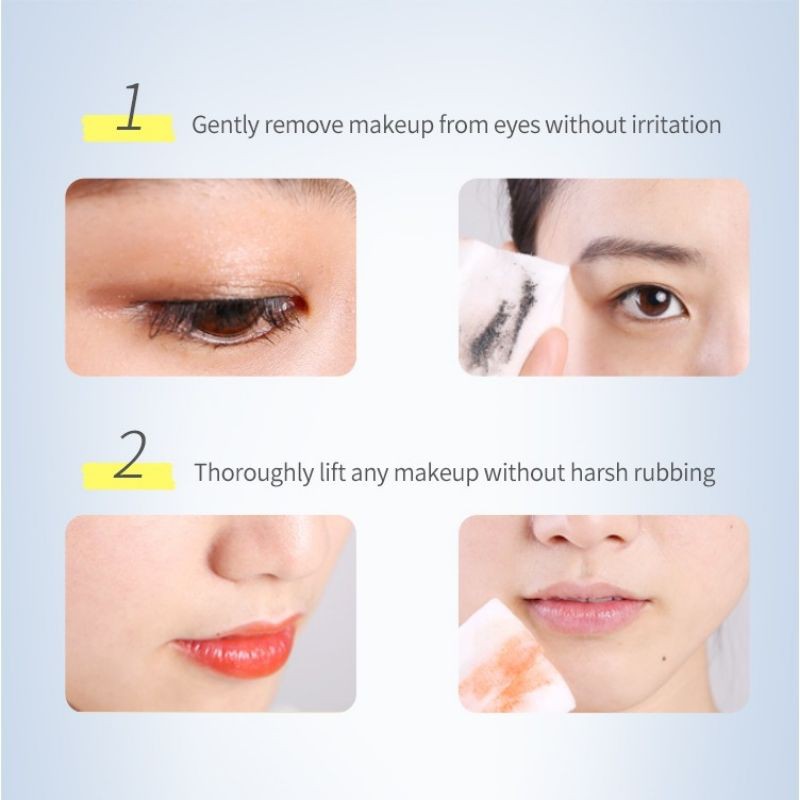 1 Gently remove makeup from eyes without irritation

2 Thoroughly lift any makeup without harsh rubbing