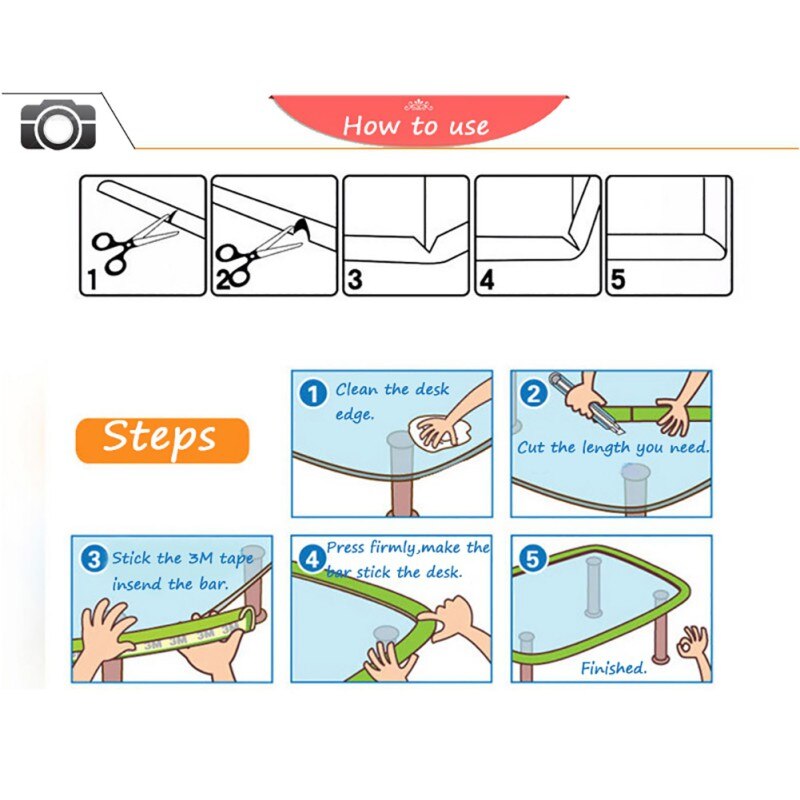 How to use

1
2
3
4
5

Steps

1 Clean the desk edge.

2 Cut the length you need.

3 Stick the 3M tape insend the bar.

3M 3M 3M 3M

4 Press firmly,make the bar stick the desk.

5 Finished.