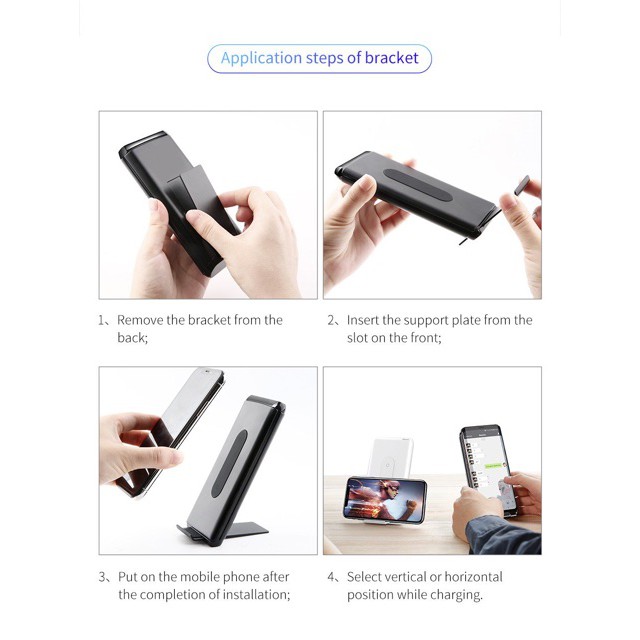 Application steps of bracket

1、Remove the bracket from the back;

2、Insert the support plate from the slot on the front;

3、Put on the mobile phone after the completion of installation;

4、Select vertical or horizontal position while charging.