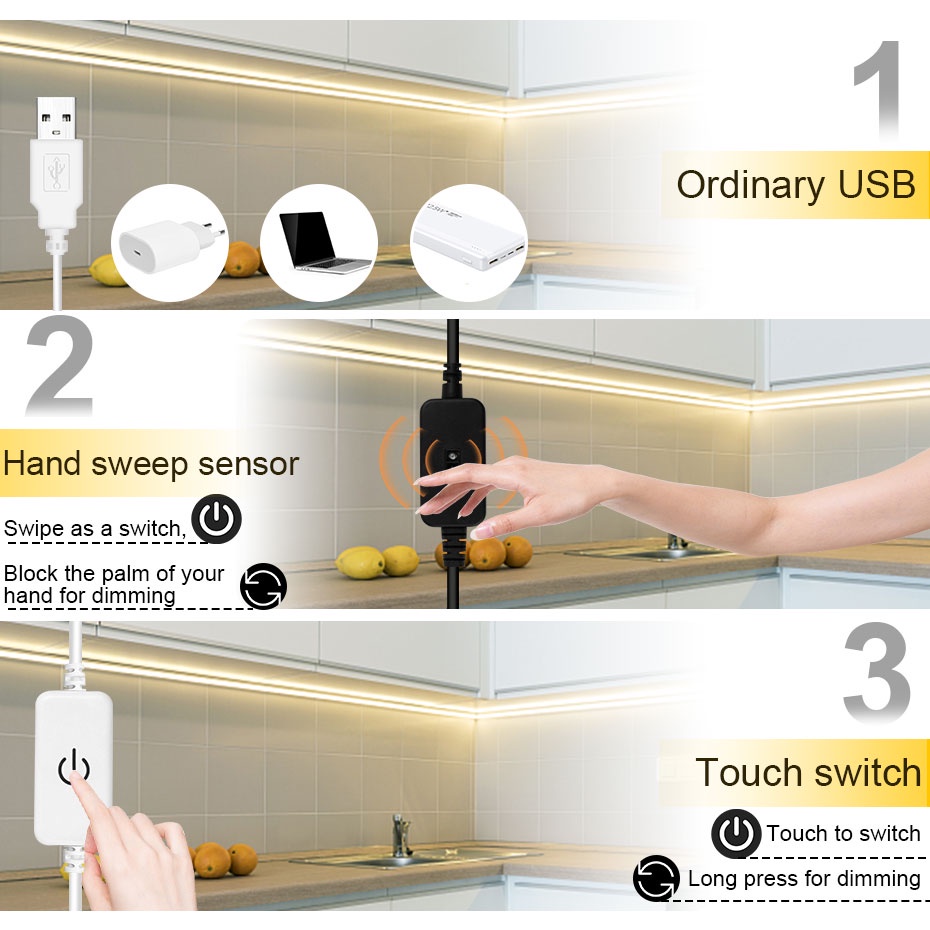 1

Ordinary USB

2

Hand sweep sensor

Swipe as a switch,

Block the palm of your hand for dimming

3

Touch switch

Touch to switch

Long press for dimming