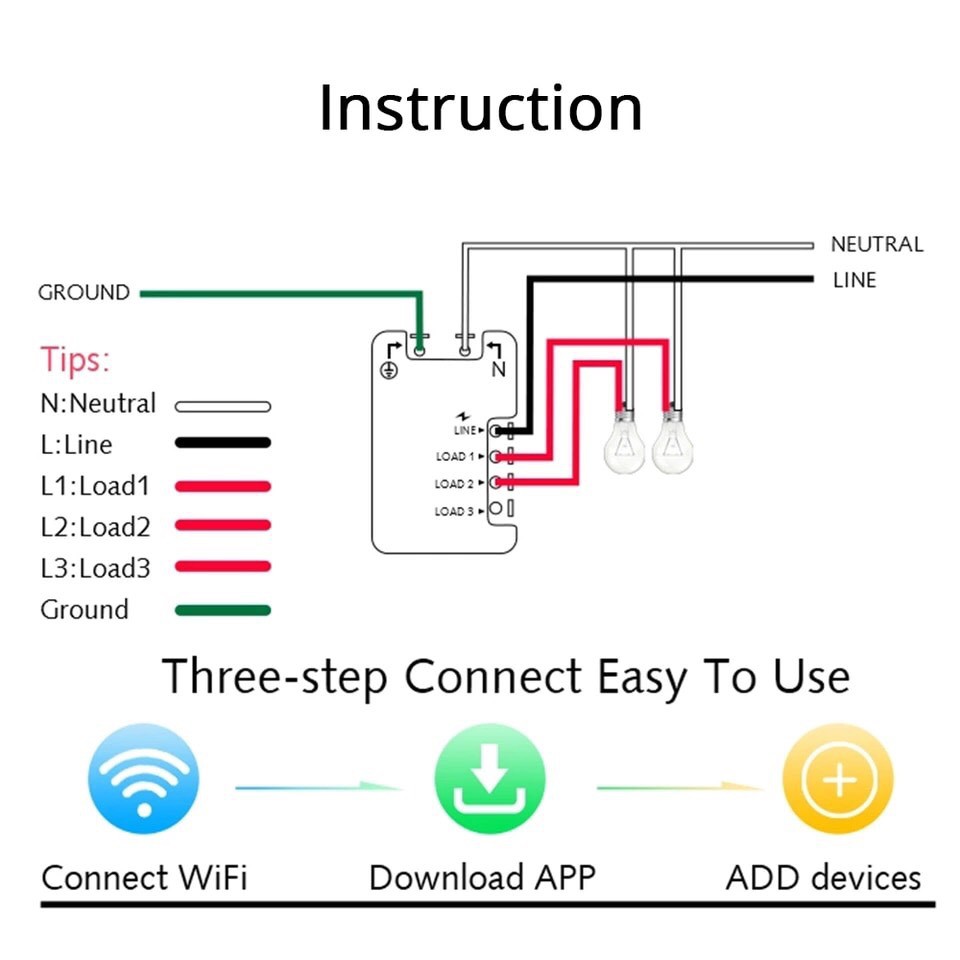 Instruction

GROUND

NEUTRAL

LINE

Tips:
N:Neutral
L:Line
L1:Load1
L2:Load2
L3:Load3
Ground

N

LINE
LOAD 1
LOAD 2
LOAD 3

Three-step Connect Easy To Use

Connect WiFi
Download APP
ADD devices