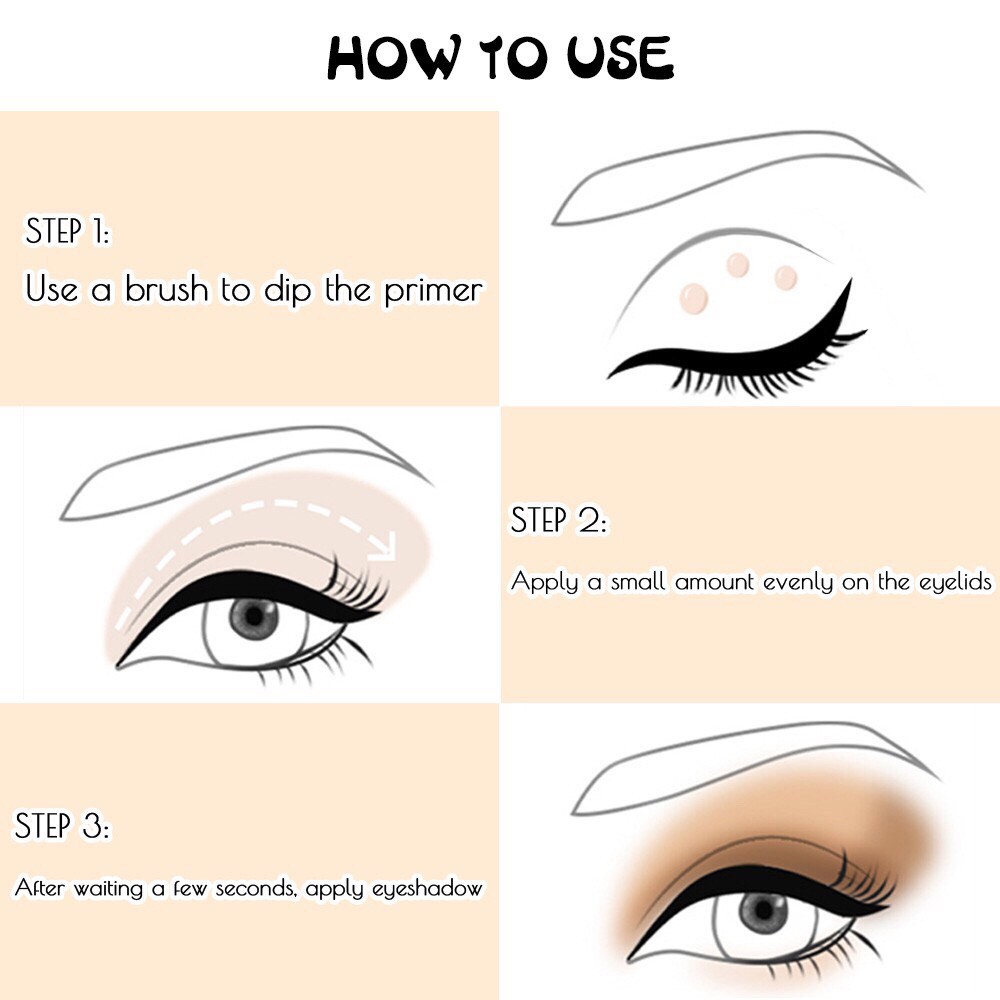 HOW TO USE

STEP 1:
Use a brush to dip the primer

STEP 2:
Apply a small amount evenly on the eyelids

STEP 3:
After waiting a few seconds, apply eyeshadow