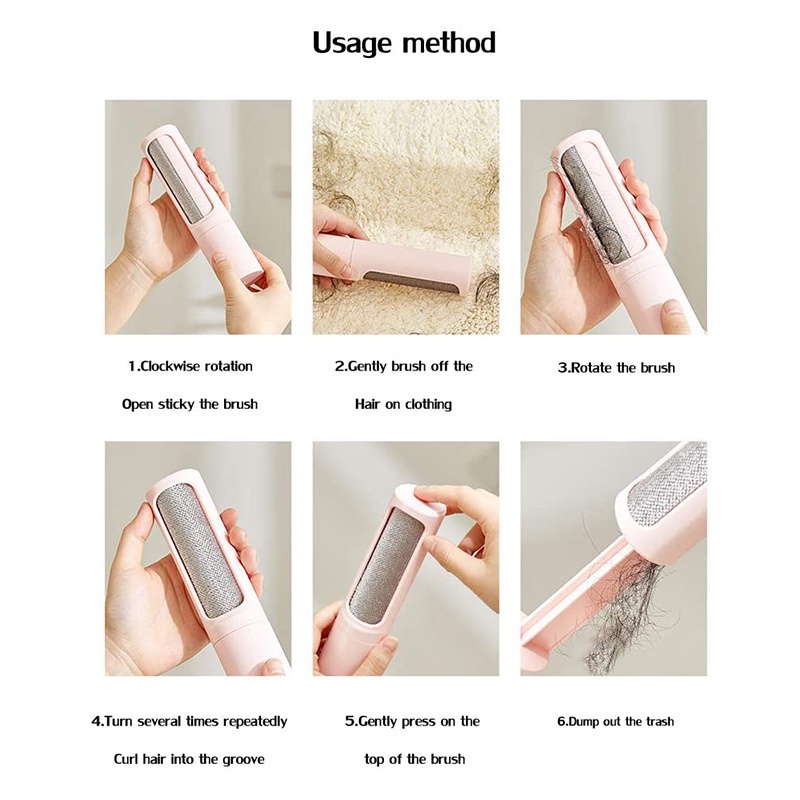 Usage method

1.Clockwise rotation

Open sticky the brush

2.Gently brush off the

Hair on clothing

3.Rotate the brush

4.Turn several times repeatedly

Curl hair into the groove

5.Gently press on the

top of the brush

6.Dump out the trash