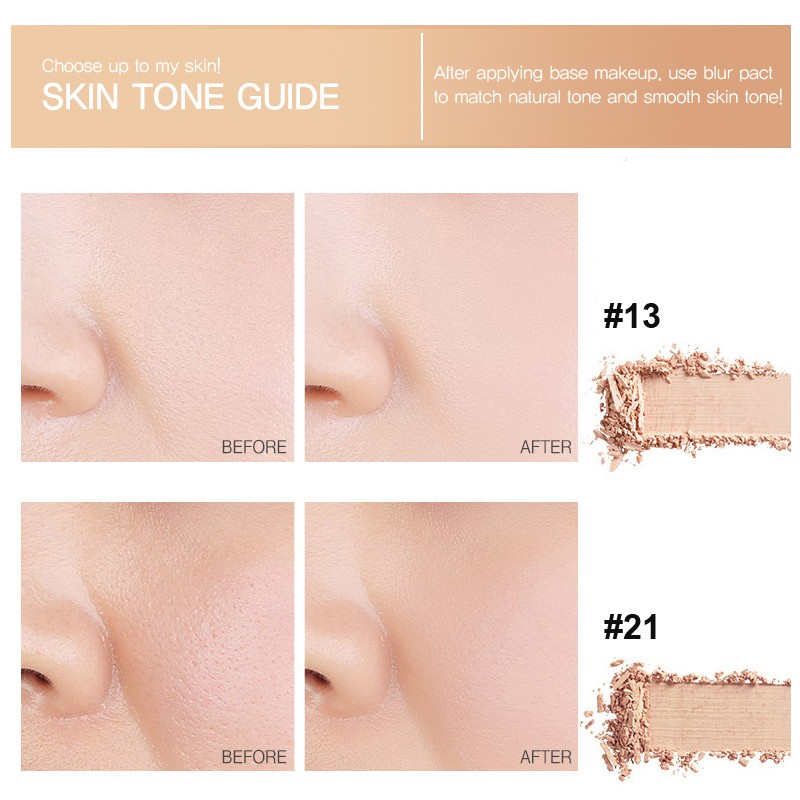 Choose up to my skin!
SKIN TONE GUIDE

After applying base makeup, use blur pact to match natural tone and smooth skin tone!

BEFORE

AFTER

#13

BEFORE

AFTER

#21