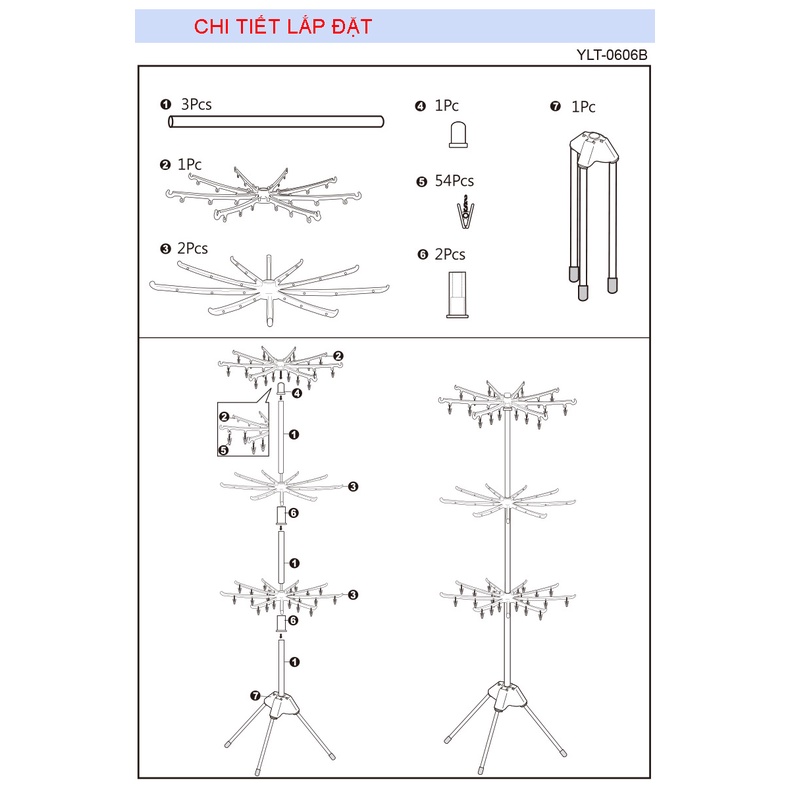 CHI TIẾT LẮP ĐẶT

YLT-0606B

❶ 3Pcs

❷ 1Pc

❸ 2Pcs

❹ 1Pc

❺ 54Pcs

❻ 2Pcs

❼ 1Pc

❷
❹
❷
❺
❶
❸
❻
❶
❸
❻
❶
❼