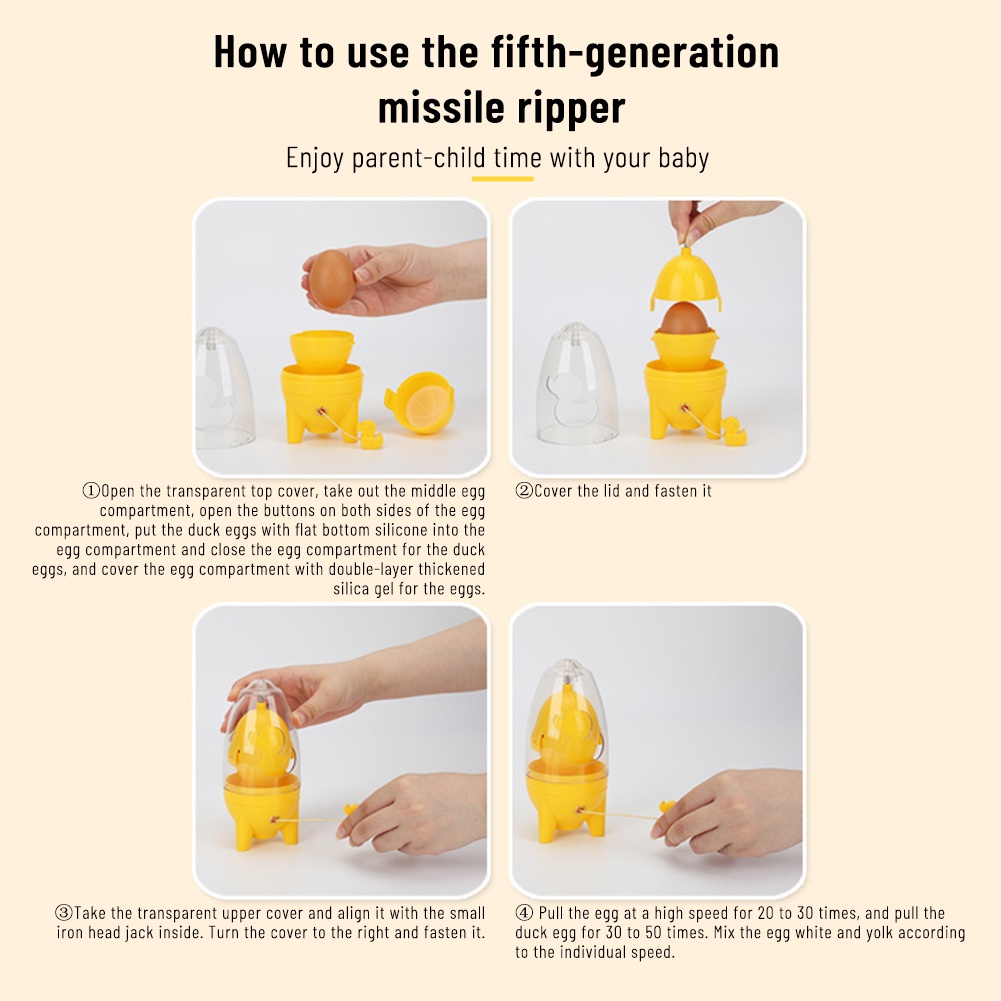 How to use the fifth-generation missile ripper

Enjoy parent-child time with your baby

①Open the transparent top cover, take out the middle egg compartment, open the buttons on both sides of the egg compartment, put the duck eggs with flat bottom silicone into the egg compartment and close the egg compartment for the duck eggs, and cover the egg compartment with double-layer thickened silica gel for the eggs.

②Cover the lid and fasten it

③Take the transparent upper cover and align it with the small iron head jack inside. Turn the cover to the right and fasten it.

④ Pull the egg at a high speed for 20 to 30 times, and pull the duck egg for 30 to 50 times. Mix the egg white and yolk according to the individual speed.