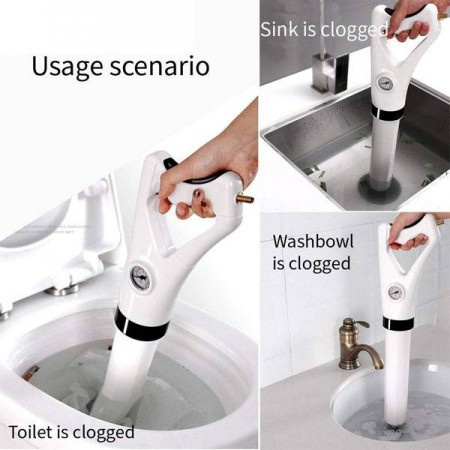 Usage scenario

Sink is clogged

Washbowl is clogged

Toilet is clogged