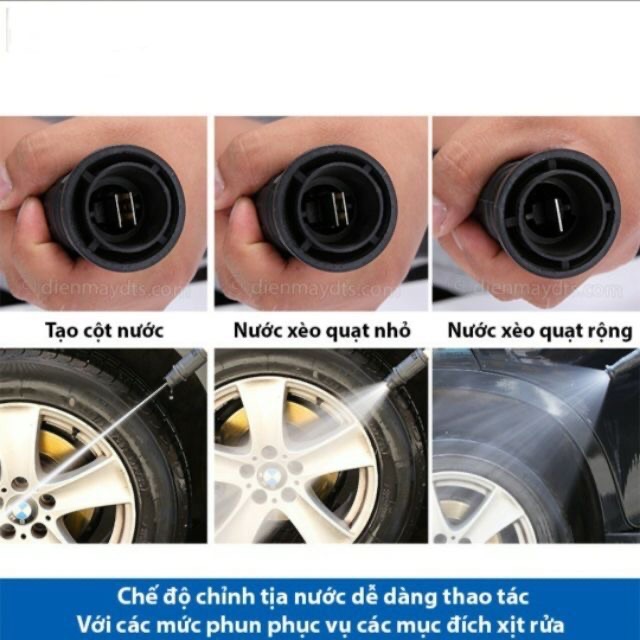 dienmaydts.com

dienmaydts.com

dienmaydts.com

Tạo cột nước

Nước xèo quạt nhỏ

Nước xèo quạt rộng

Chế độ chỉnh tịa nước dễ dàng thao tác
Với các mức phun phục vụ các mục đích xịt rửa