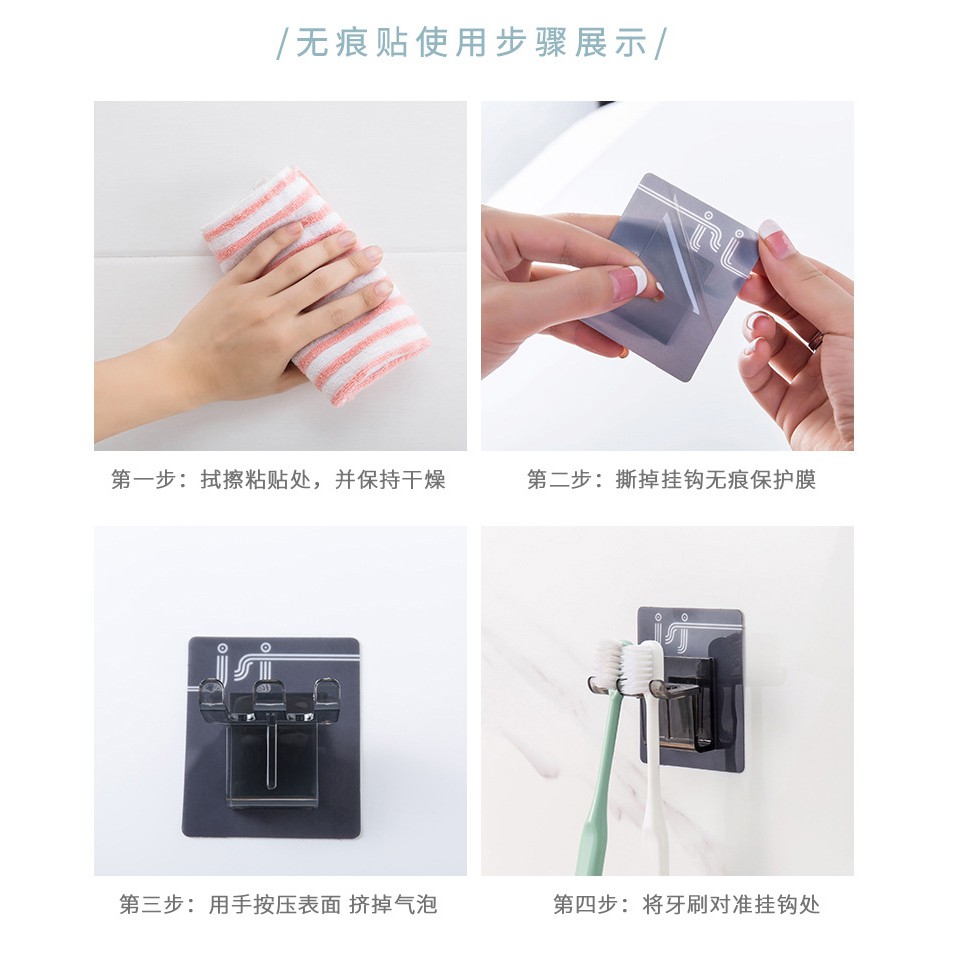 /无痕贴使用步骤展示/

第一步：拭擦粘贴处，并保持干燥

第二步：撕掉挂钩无痕保护膜

第三步：用手按压表面 挤掉气泡

第四步：将牙刷对准挂钩处