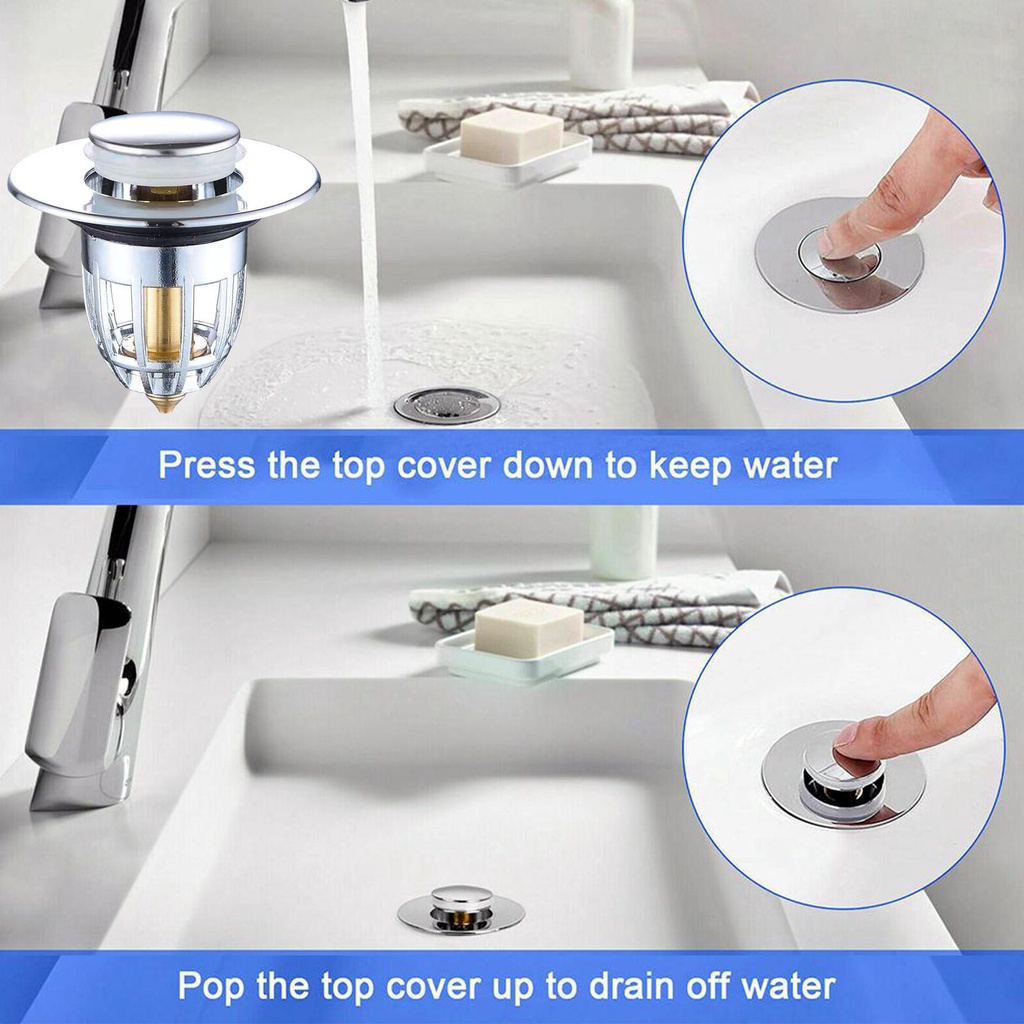 Press the top cover down to keep water

Pop the top cover up to drain off water