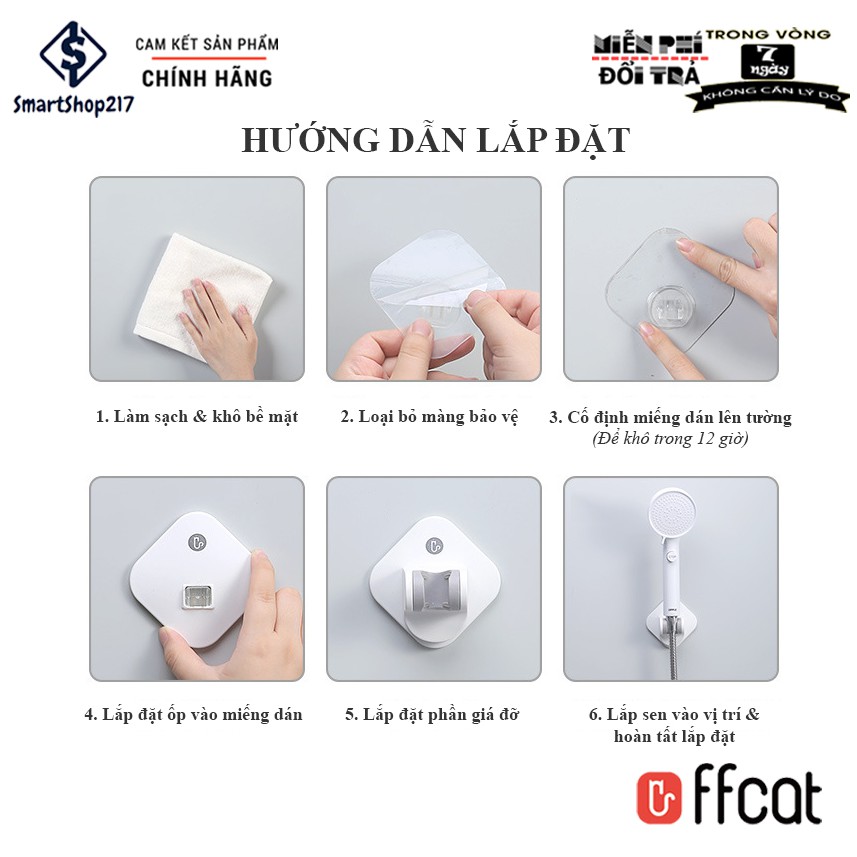 SmartShop217

CAM KẾT SẢN PHẨM
CHÍNH HÃNG

MIỄN PHÍ ĐỔI TRẢ
TRONG VÒNG
7 ngày
KHÔNG CẦN LÝ DO

HƯỚNG DẪN LẮP ĐẶT

1. Làm sạch & khô bề mặt

2. Loại bỏ màng bảo vệ

3. Cố định miếng dán lên tường
(Để khô trong 12 giờ)

4. Lắp đặt ốp vào miếng dán

5. Lắp đặt phần giá đỡ

6. Lắp sen vào vị trí & hoàn tất lắp đặt

ffcat