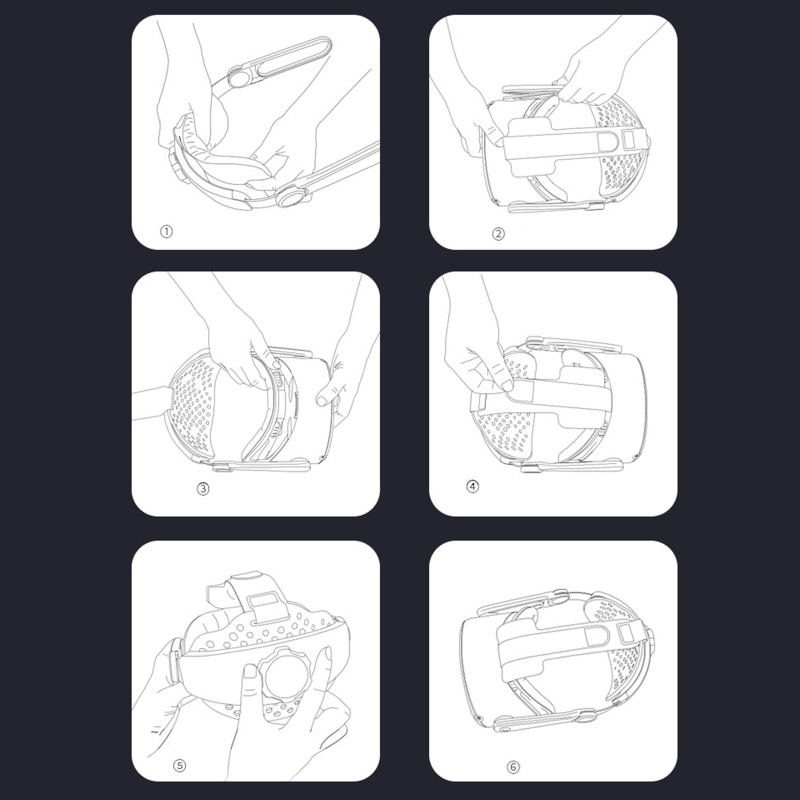 ①

②

③

④

⑤

⑥