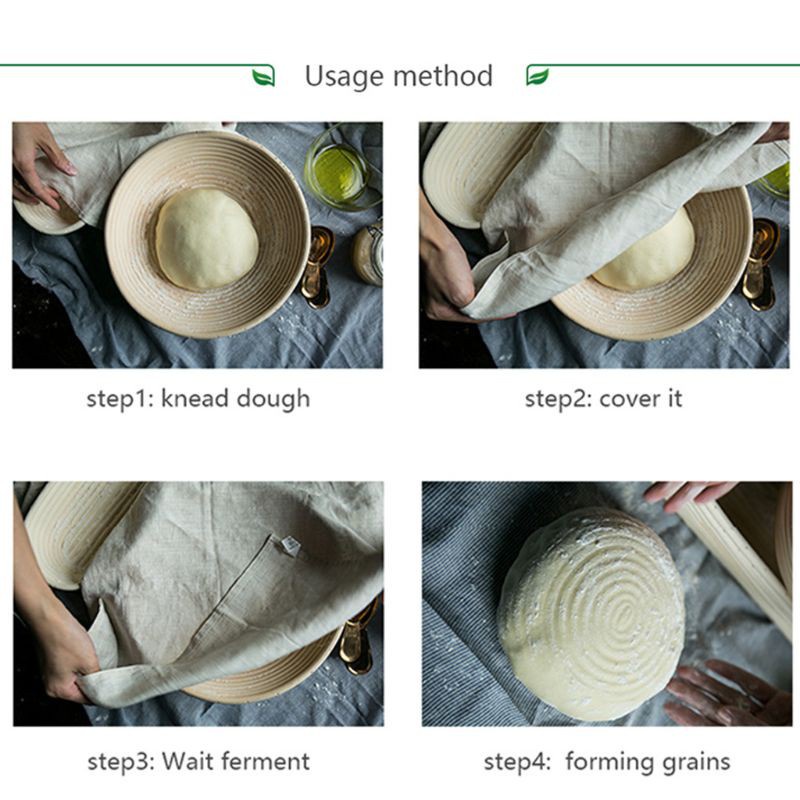 Usage method

step1: knead dough

step2: cover it

step3: Wait ferment

step4: forming grains