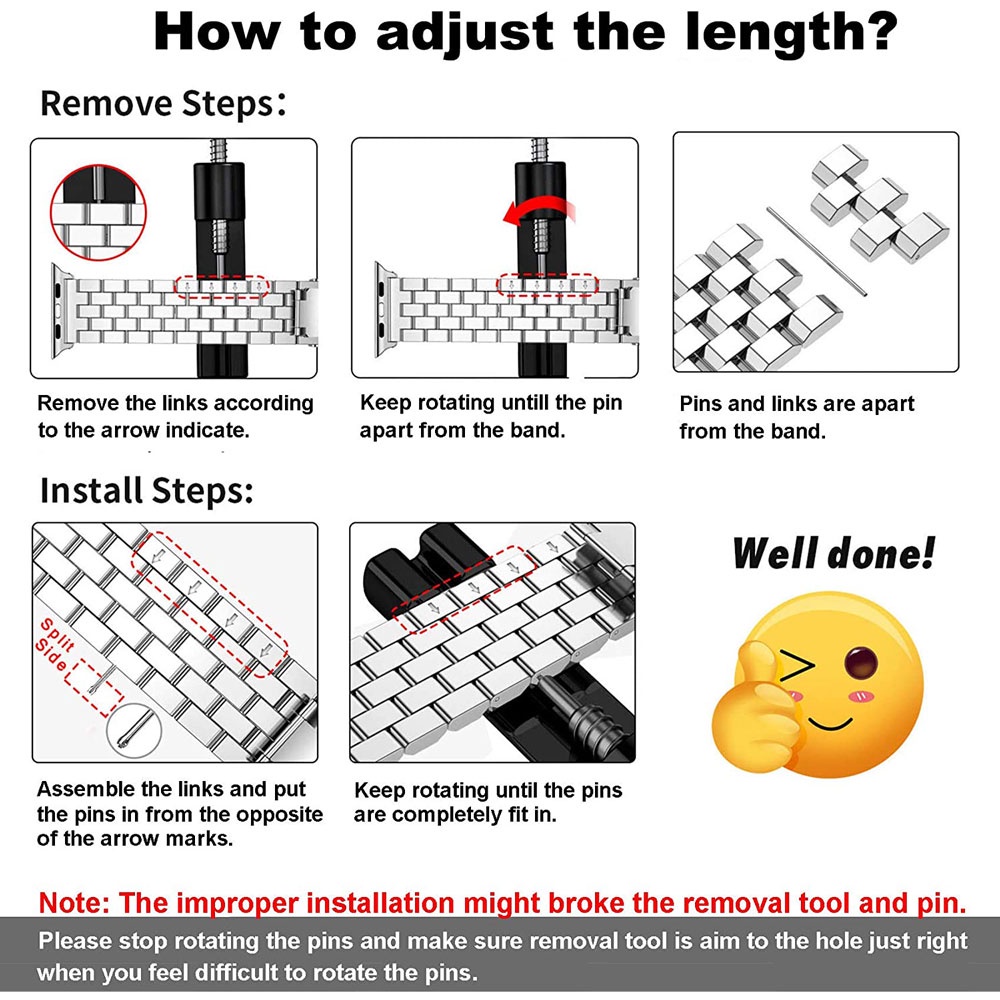 How to adjust the length?

Remove Steps:

Remove the links according to the arrow indicate.

Keep rotating untill the pin apart from the band.

Pins and links are apart from the band.

Install Steps:

Split Side

Assemble the links and put the pins in from the opposite of the arrow marks.

Keep rotating until the pins are completely fit in.

Well done!

Note: The improper installation might broke the removal tool and pin.

Please stop rotating the pins and make sure removal tool is aim to the hole just right when you feel difficult to rotate the pins.