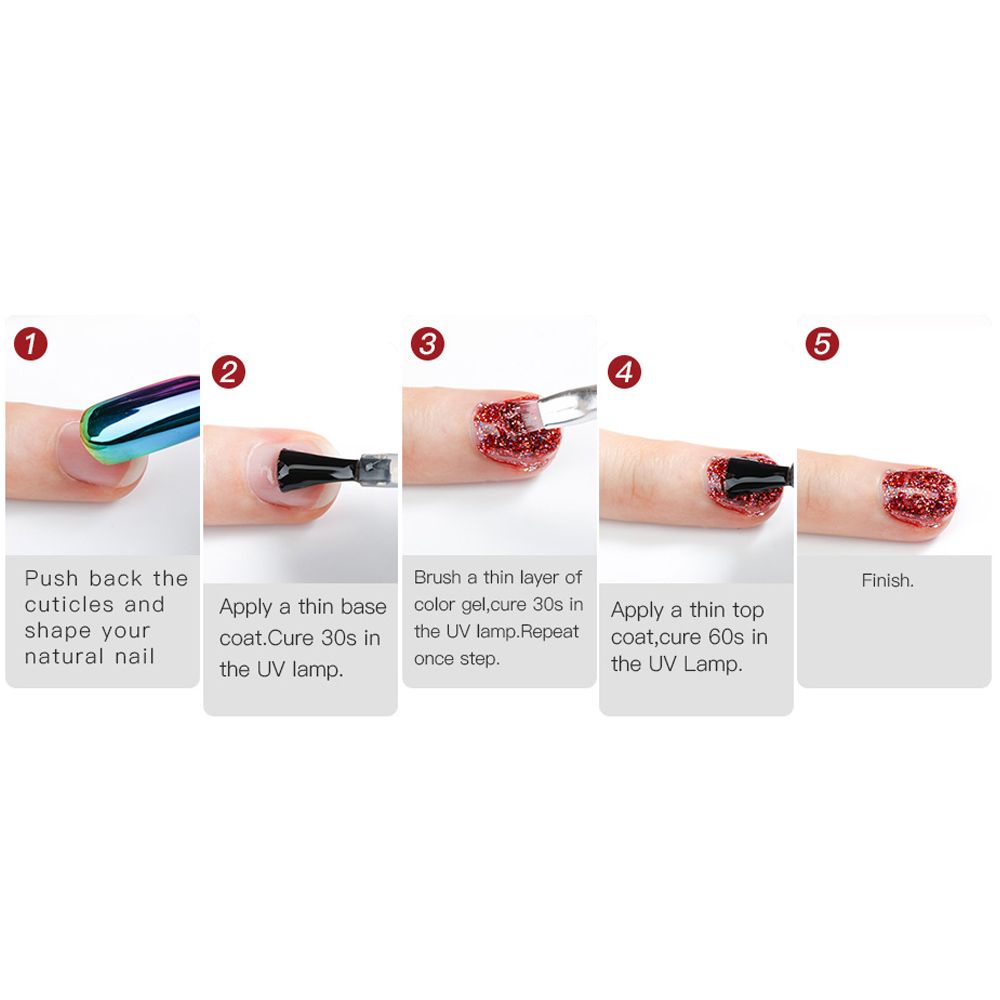 1
Push back the cuticles and shape your natural nail

2
Apply a thin base coat.Cure 30s in the UV lamp.

3
Brush a thin layer of color gel,cure 30s in the UV lamp.Repeat once step.

4
Apply a thin top coat,cure 60s in the UV Lamp.

5
Finish.