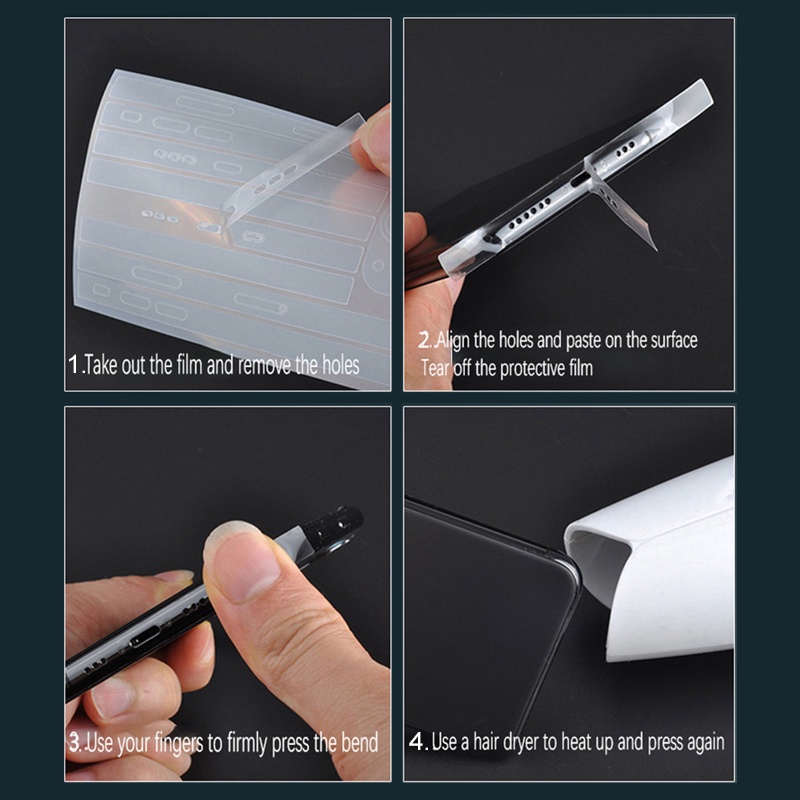 1.Take out the film and remove the holes

2.Align the holes and paste on the surface
Tear off the protective film

3.Use your fingers to firmly press the bend

4.Use a hair dryer to heat up and press again