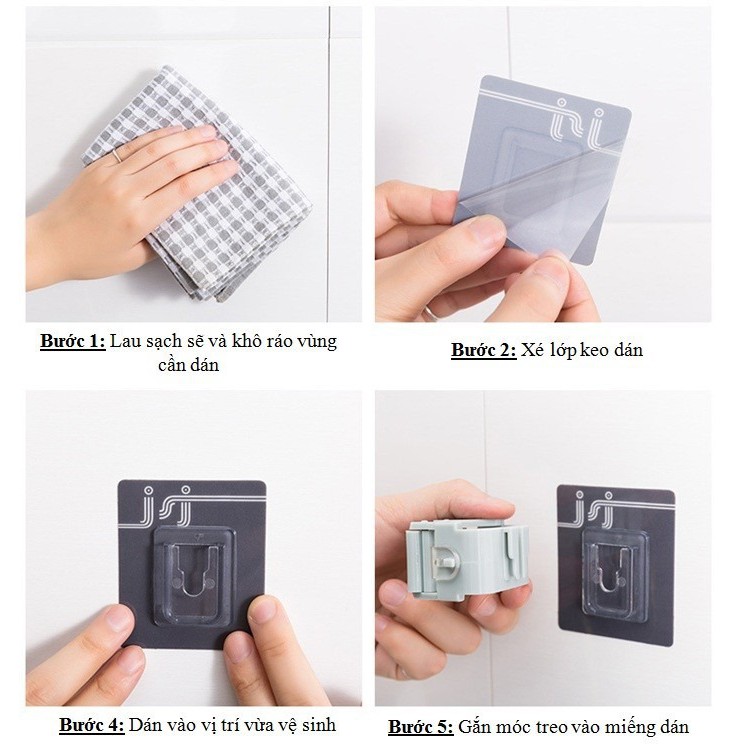 Bước 1: Lau sạch sẽ và khô ráo vùng cần dán

Bước 2: Xé lớp keo dán

Bước 4: Dán vào vị trí vừa vệ sinh

Bước 5: Gắn móc treo vào miếng dán