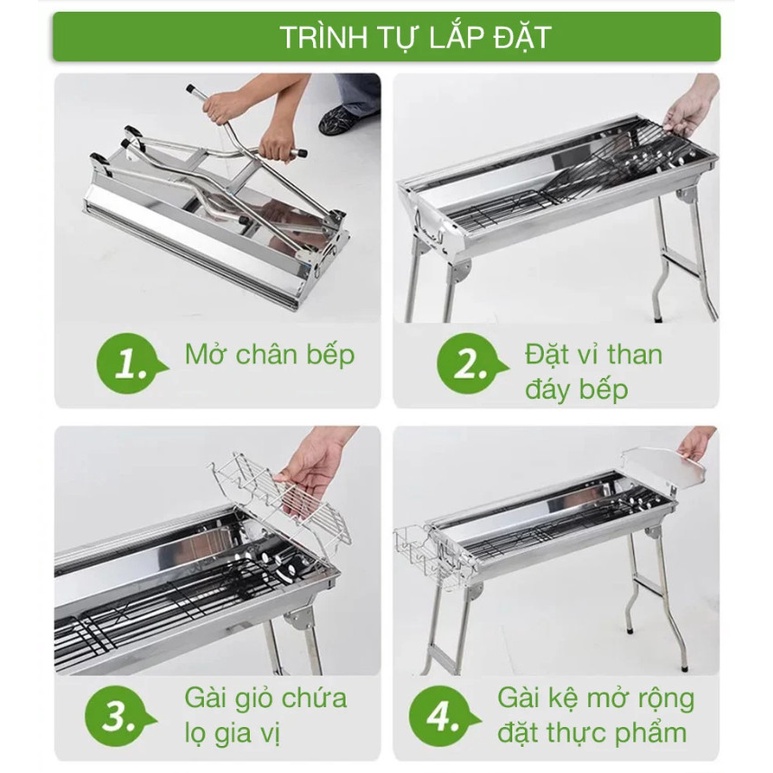 TRÌNH TỰ LẮP ĐẶT

1. Mở chân bếp

2. Đặt vỉ than đáy bếp

3. Gài giỏ chứa lọ gia vị

4. Gài kệ mở rộng đặt thực phẩm