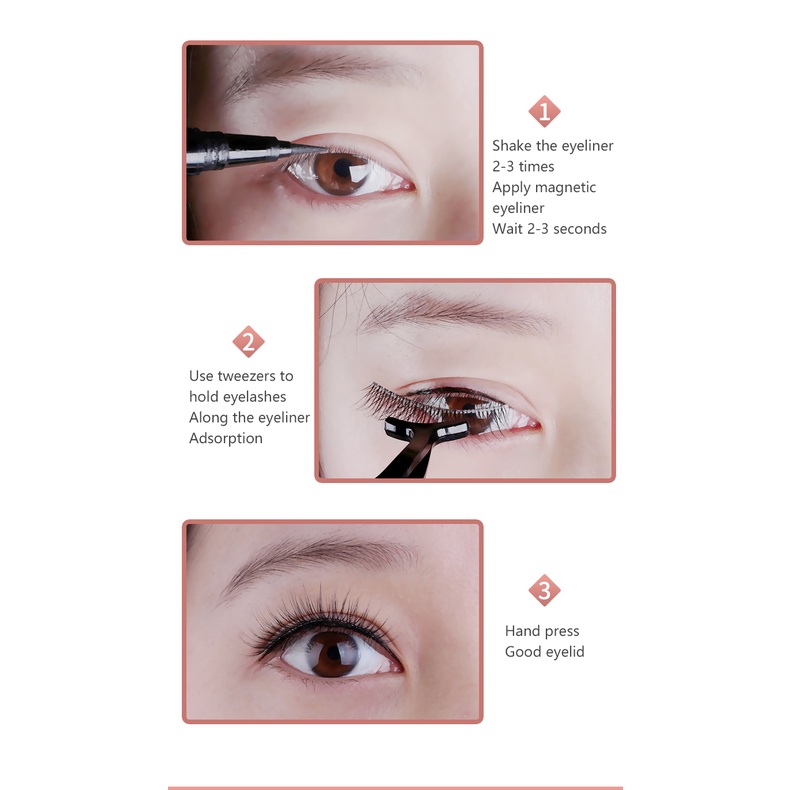 1
Shake the eyeliner 2-3 times
Apply magnetic eyeliner
Wait 2-3 seconds

2
Use tweezers to hold eyelashes
Along the eyeliner
Adsorption

3
Hand press
Good eyelid