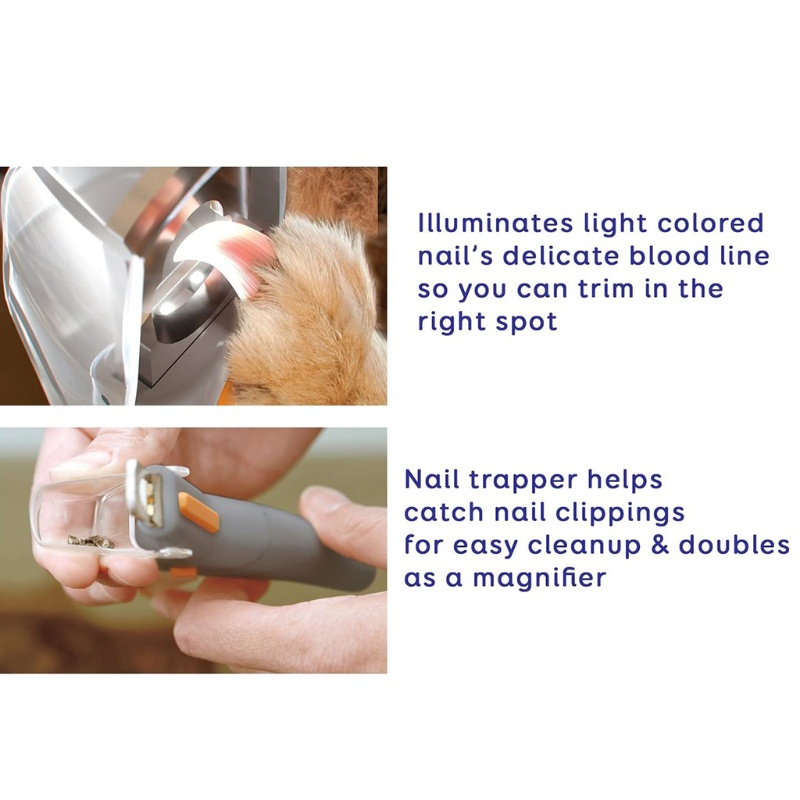 Illuminates light colored nail's delicate blood line so you can trim in the right spot

Nail trapper helps catch nail clippings for easy cleanup & doubles as a magnifier