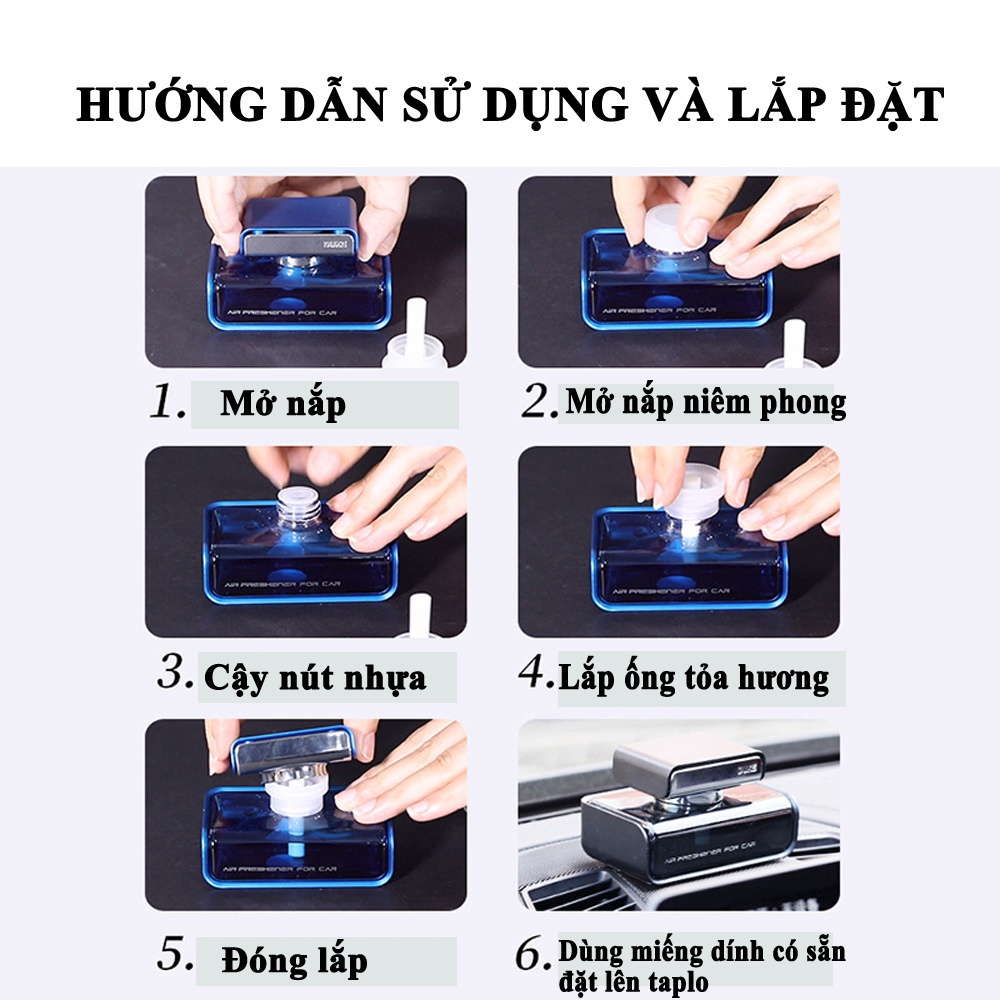 HƯỚNG DẪN SỬ DỤNG VÀ LẮP ĐẶT

AIR FRESHENER FOR CAR

1. Mở nắp

AIR FRESHENER FOR CAR

2. Mở nắp niêm phong

AIR FRESHENER FOR CAR

3. Cậy nút nhựa

AIR FRESHENER FOR CAR

4. Lắp ống tỏa hương

AIR FRESHENER FOR CAR

5. Đóng lắp

AIR FRESHENER FOR CAR

6. Dùng miếng dính có sẵn đặt lên taplo