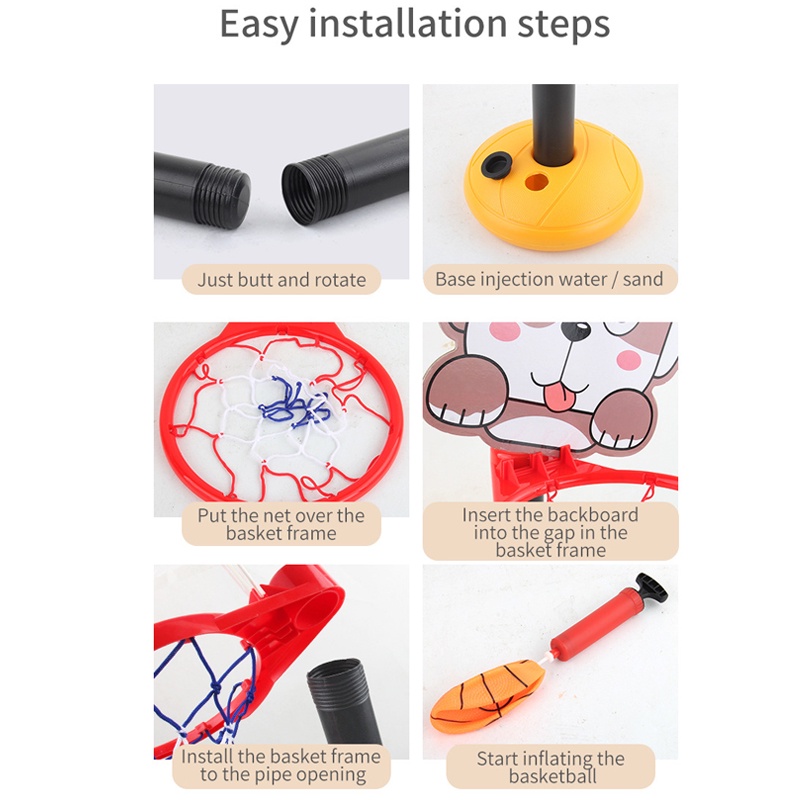 Easy installation steps

Just butt and rotate

Base injection water / sand

Put the net over the basket frame

Insert the backboard into the gap in the basket frame

Install the basket frame to the pipe opening

Start inflating the basketball