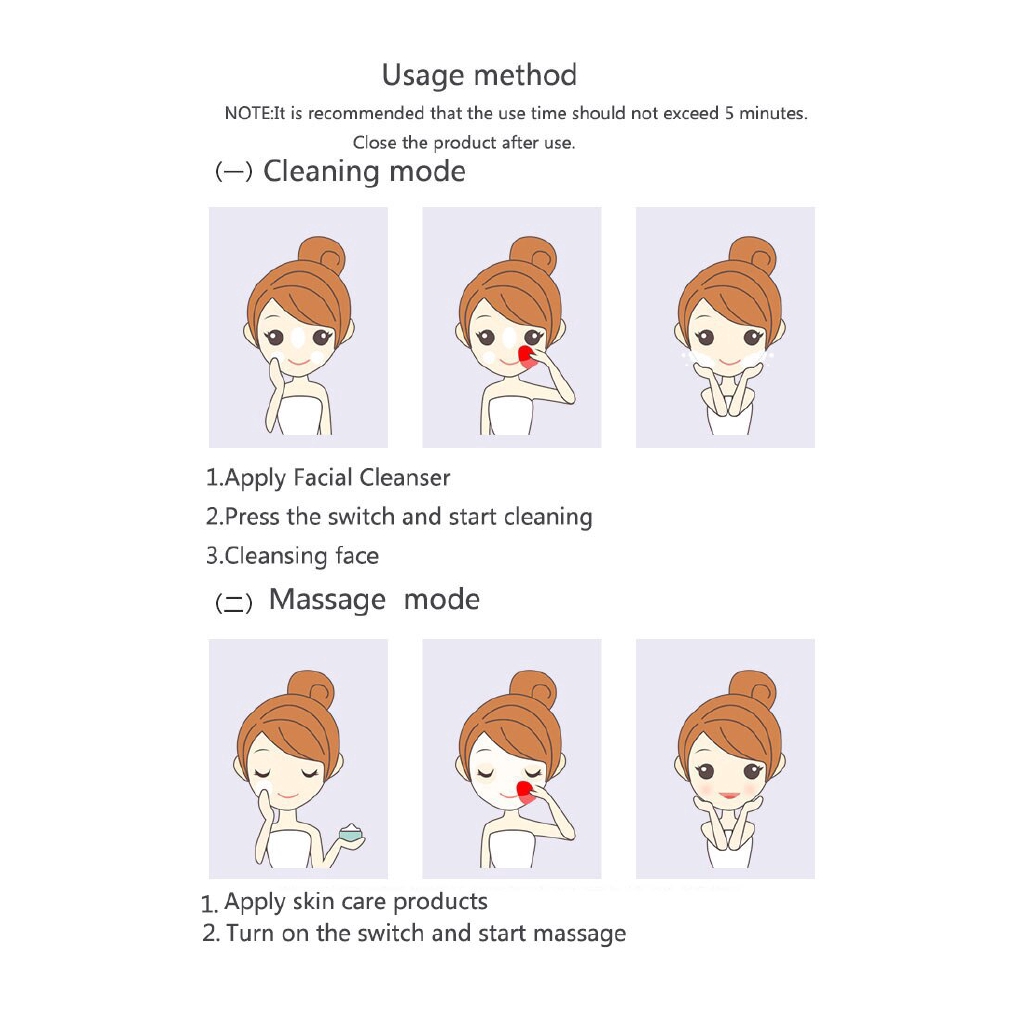 Usage method

NOTE:It is recommended that the use time should not exceed 5 minutes. Close the product after use.

(一) Cleaning mode

1.Apply Facial Cleanser

2.Press the switch and start cleaning

3.Cleansing face

(二) Massage mode

1. Apply skin care products

2. Turn on the switch and start massage