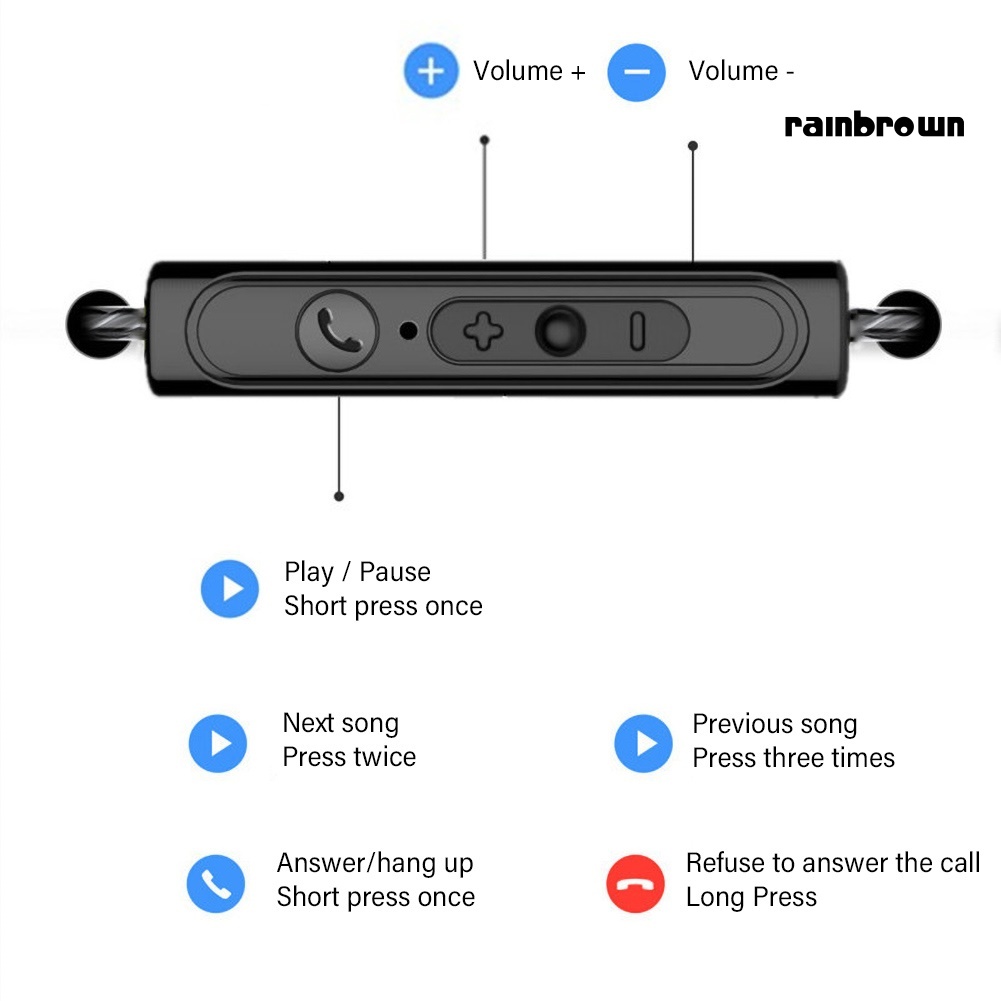 Volume + Volume -

rainbrown

Play / Pause
Short press once

Next song
Press twice

Previous song
Press three times

Answer/hang up
Short press once

Refuse to answer the call
Long Press