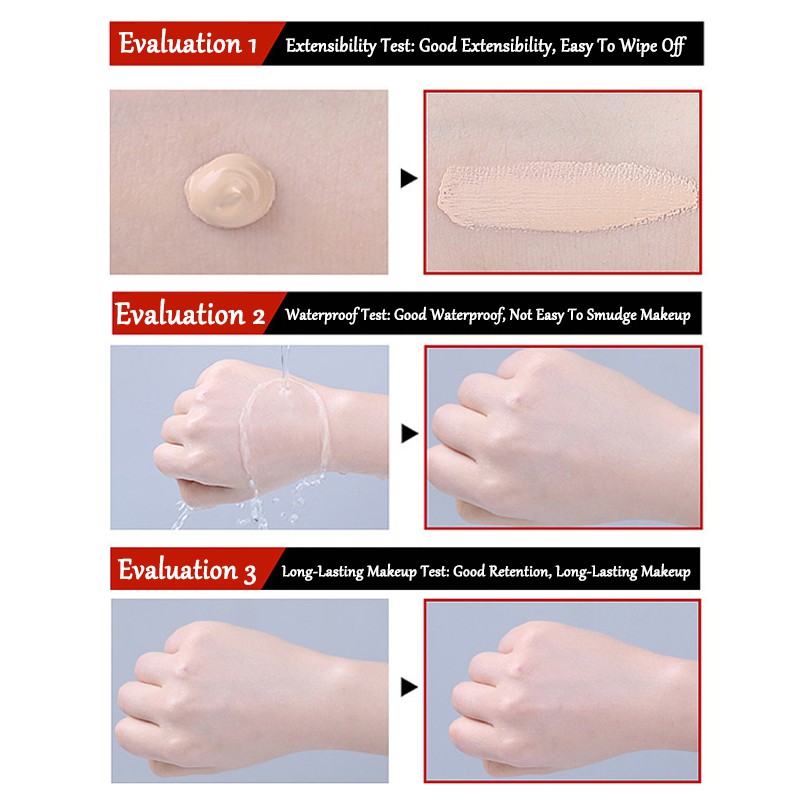 Evaluation 1 Extensibility Test: Good Extensibility, Easy To Wipe Off

Evaluation 2 Waterproof Test: Good Waterproof, Not Easy To Smudge Makeup

Evaluation 3 Long-Lasting Makeup Test: Good Retention, Long-Lasting Makeup