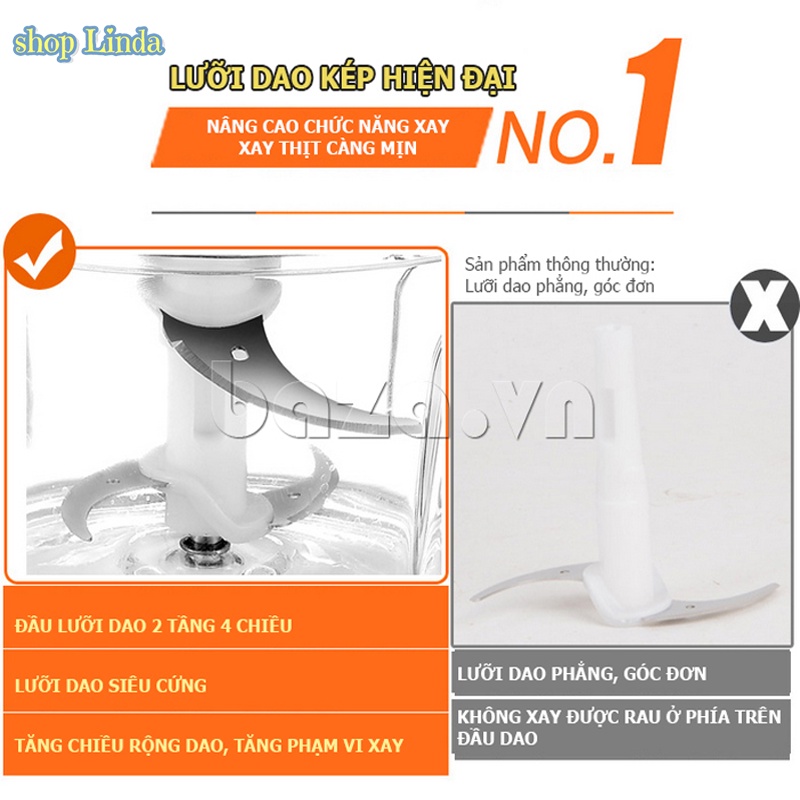 shop Linda

LƯỠI DAO KÉP HIỆN ĐẠI

NÂNG CAO CHỨC NĂNG XAY
XAY THỊT CÀNG MỊN

NO.1

Sản phẩm thông thường:
Lưỡi dao phẳng, góc đơn

X

bazo.vn

ĐẦU LƯỠI DAO 2 TẦNG 4 CHIỀU

LƯỠI DAO SIÊU CỨNG

TĂNG CHIỀU RỘNG DAO, TĂNG PHẠM VI XAY

LƯỠI DAO PHẲNG, GÓC ĐƠN

KHÔNG XAY ĐƯỢC RAU Ở PHÍA TRÊN ĐẦU DAO