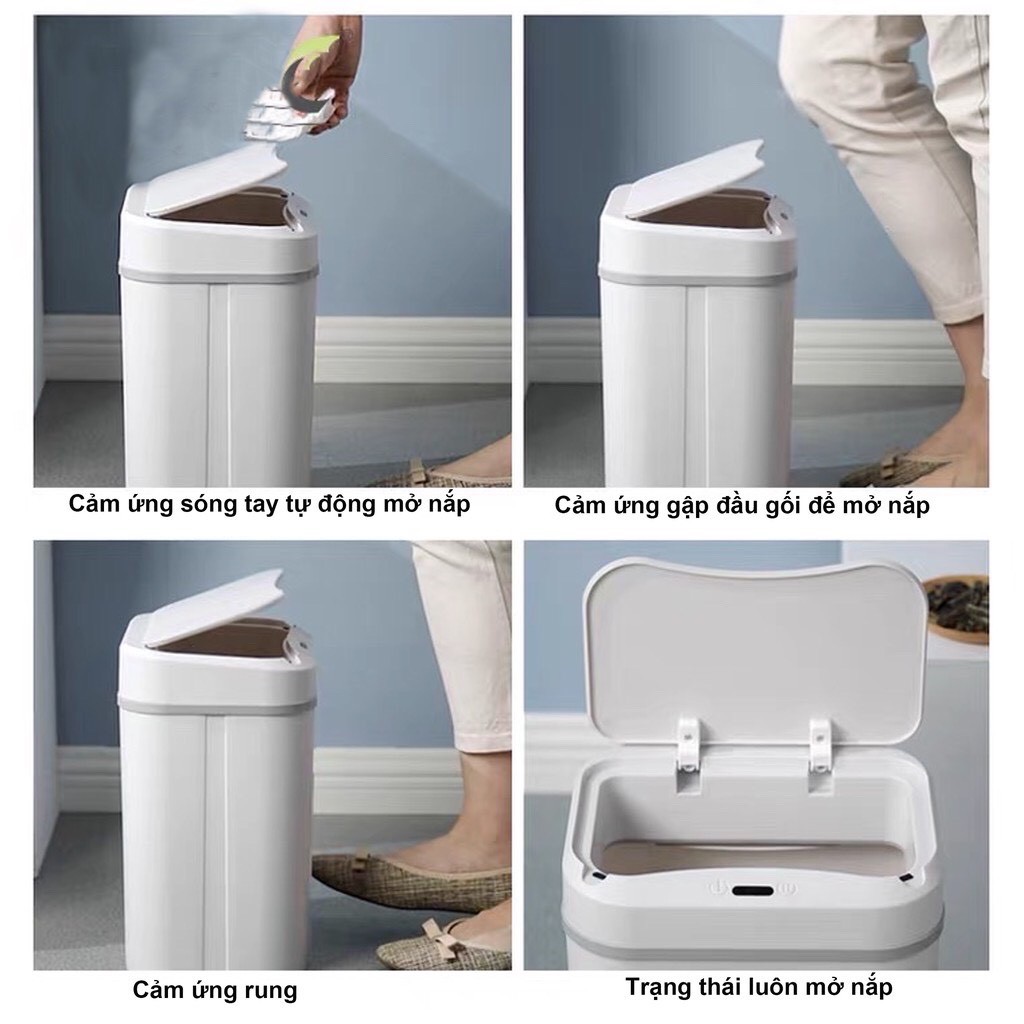 Cảm ứng sóng tay tự động mở nắp

Cảm ứng gập đầu gối để mở nắp

Cảm ứng rung

Trạng thái luôn mở nắp