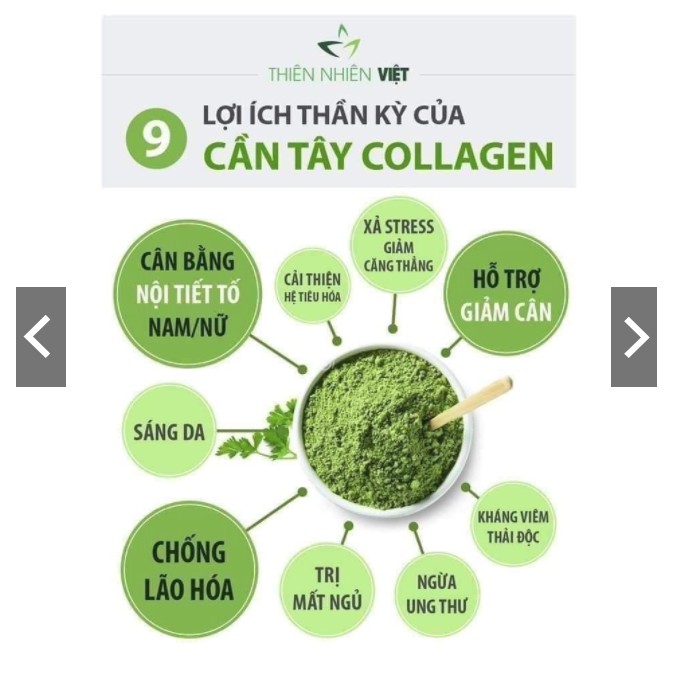 THIÊN NHIÊN VIỆT

9 LỢI ÍCH THẦN KỲ CỦA
CẦN TÂY COLLAGEN

CÂN BẰNG NỘI TIẾT TỐ NAM/NỮ

CẢI THIỆN HỆ TIÊU HÓA

XẢ STRESS GIẢM CĂNG THẲNG

HỖ TRỢ GIẢM CÂN

SÁNG DA

KHÁNG VIÊM THẢI ĐỘC

CHỐNG LÃO HÓA

TRỊ MẤT NGỦ

NGỪA UNG THƯ