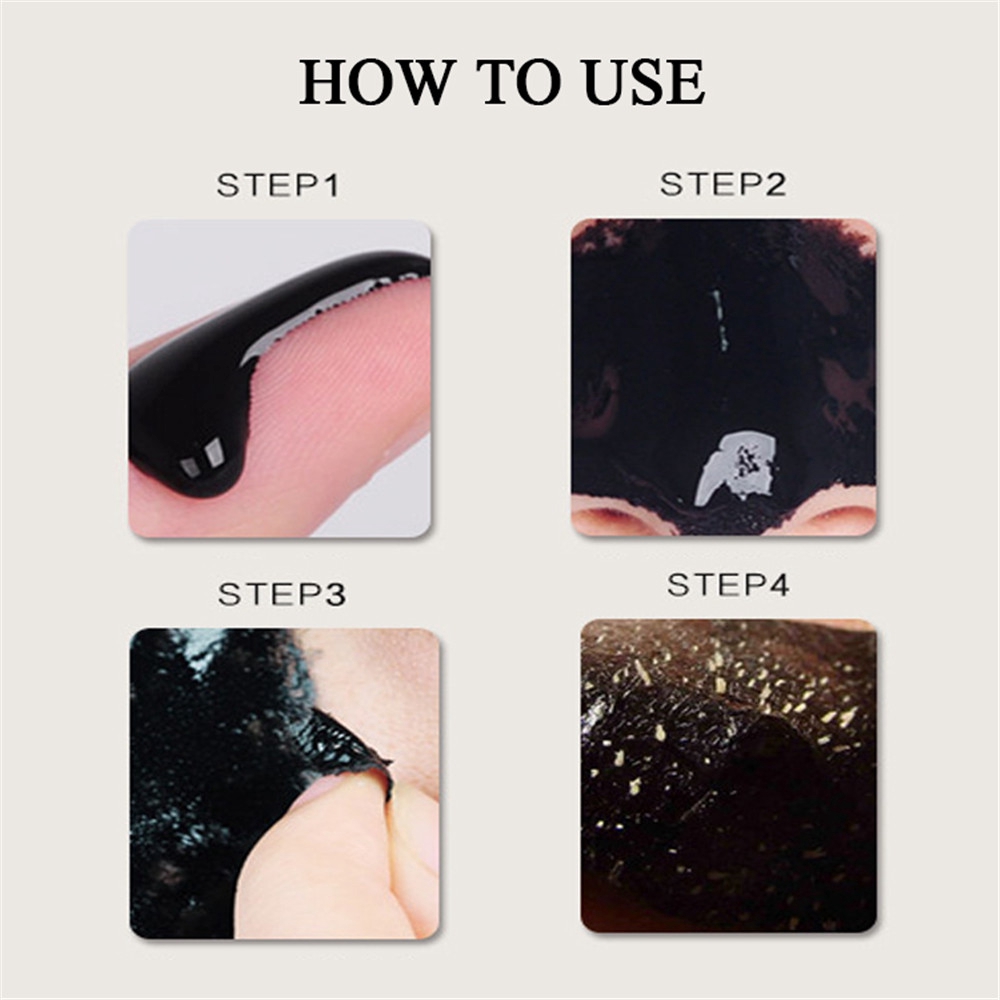 HOW TO USE

STEP1

STEP2

STEP3

STEP4