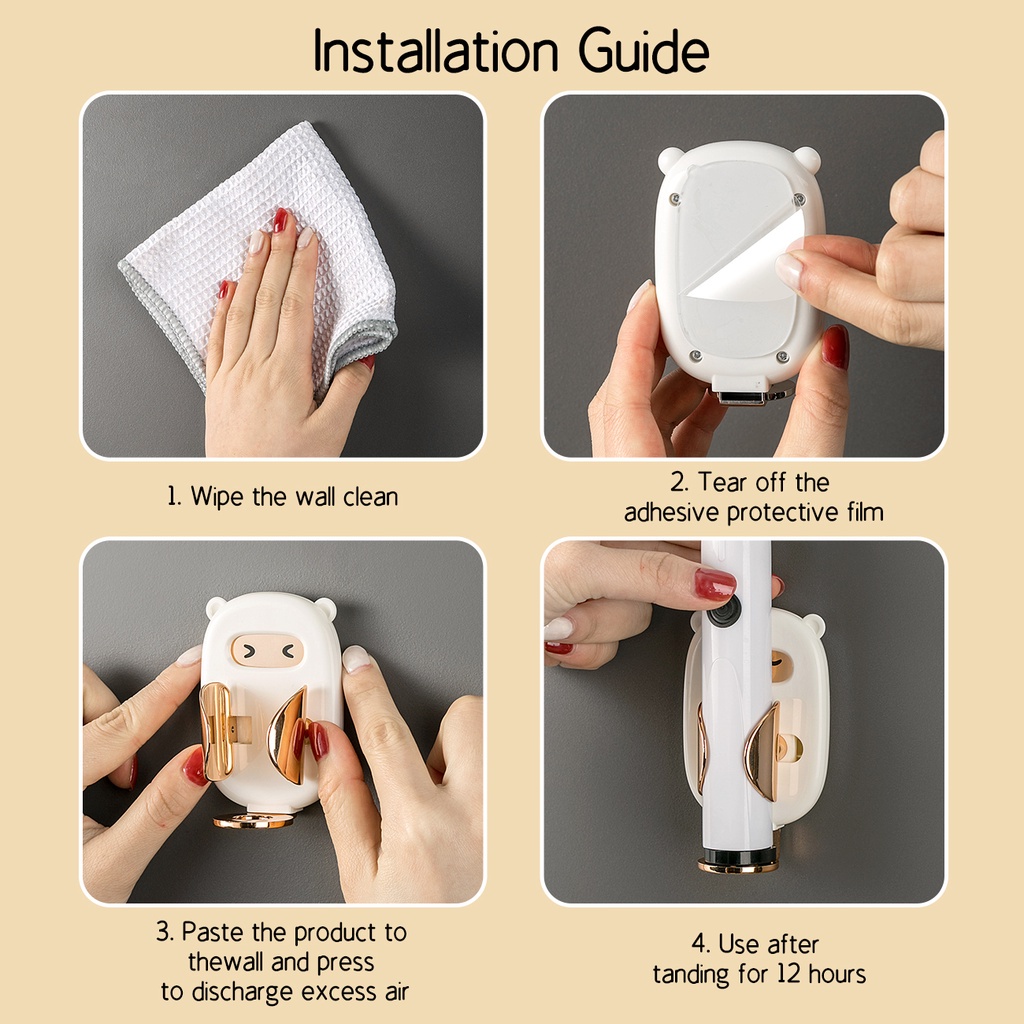 Installation Guide

1. Wipe the wall clean

2. Tear off the adhesive protective film

3. Paste the product to thewall and press to discharge excess air

4. Use after tanding for 12 hours