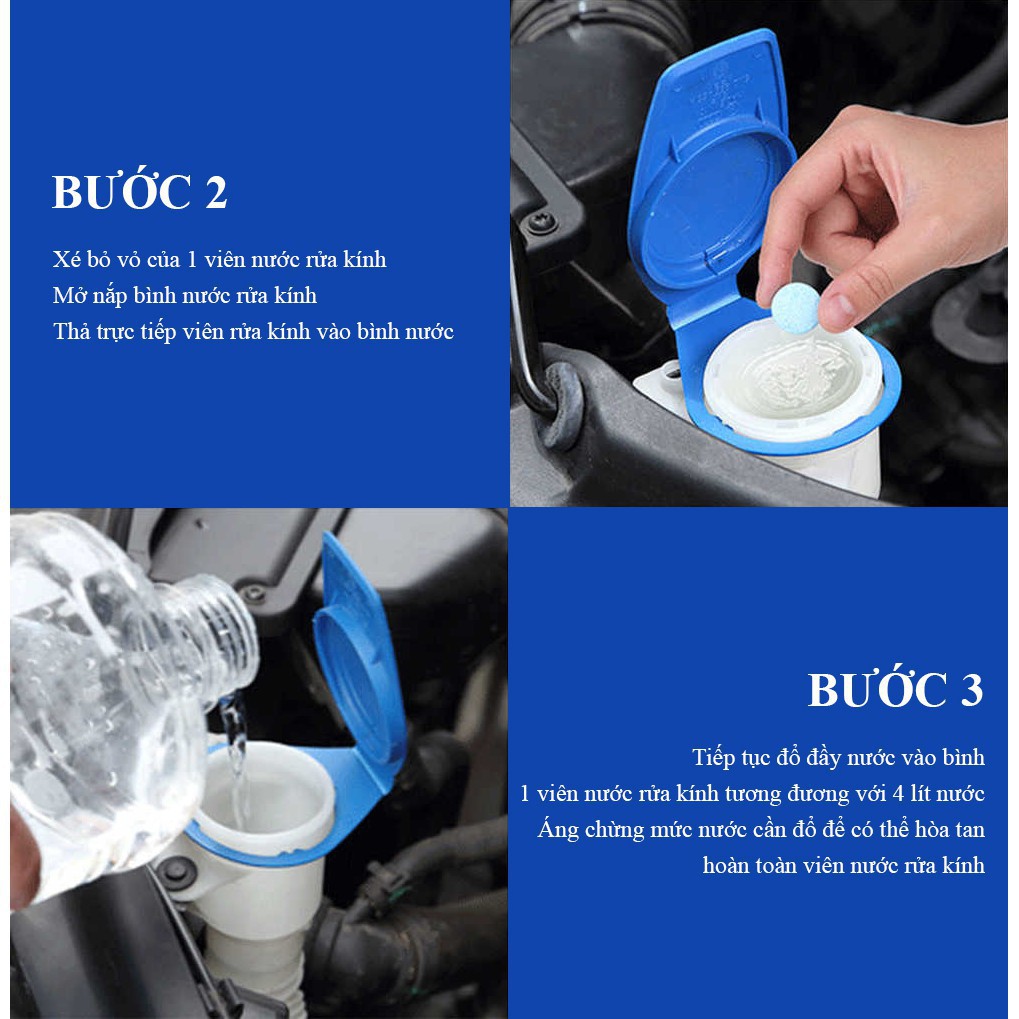 BƯỚC 2

Xé bỏ vỏ của 1 viên nước rửa kính
Mở nắp bình nước rửa kính
Thả trực tiếp viên rửa kính vào bình nước

BƯỚC 3

Tiếp tục đổ đầy nước vào bình
1 viên nước rửa kính tương đương với 4 lít nước
Áng chừng mức nước cần đổ để có thể hòa tan hoàn toàn viên nước rửa kính