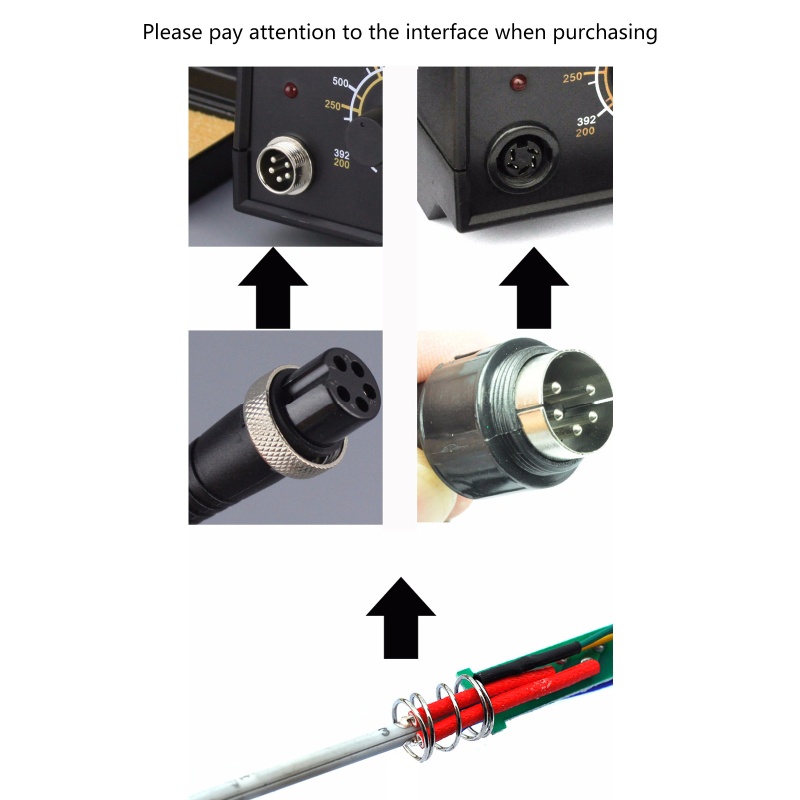 Please pay attention to the interface when purchasing

500
250
392
200

250
392
200